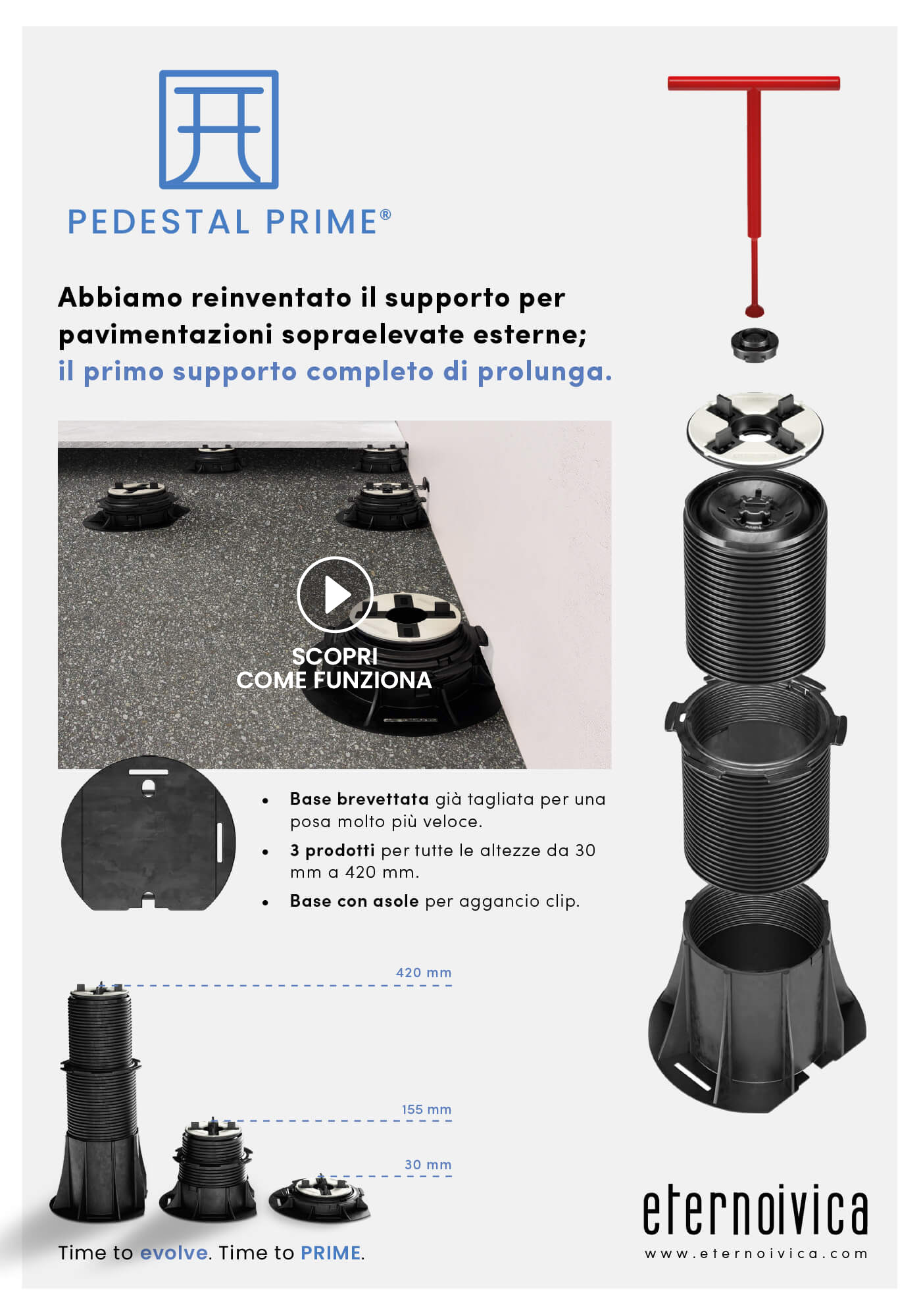 PEDESTAL PRIME®

Abbiamo reinventato il supporto per pavimentazioni sopraelevate esterne; il primo supporto completo di prolunga.

SCOPRI COME FUNZIONA

• Base brevettata già tagliata per una posa molto più veloce.
• 3 prodotti per tutte le altezze da 30 mm a 420 mm.
• Base con asole per aggancio clip.

420 mm

155 mm

30 mm

Time to evolve. Time to PRIME.

eternoivica
www.eternoivica.com