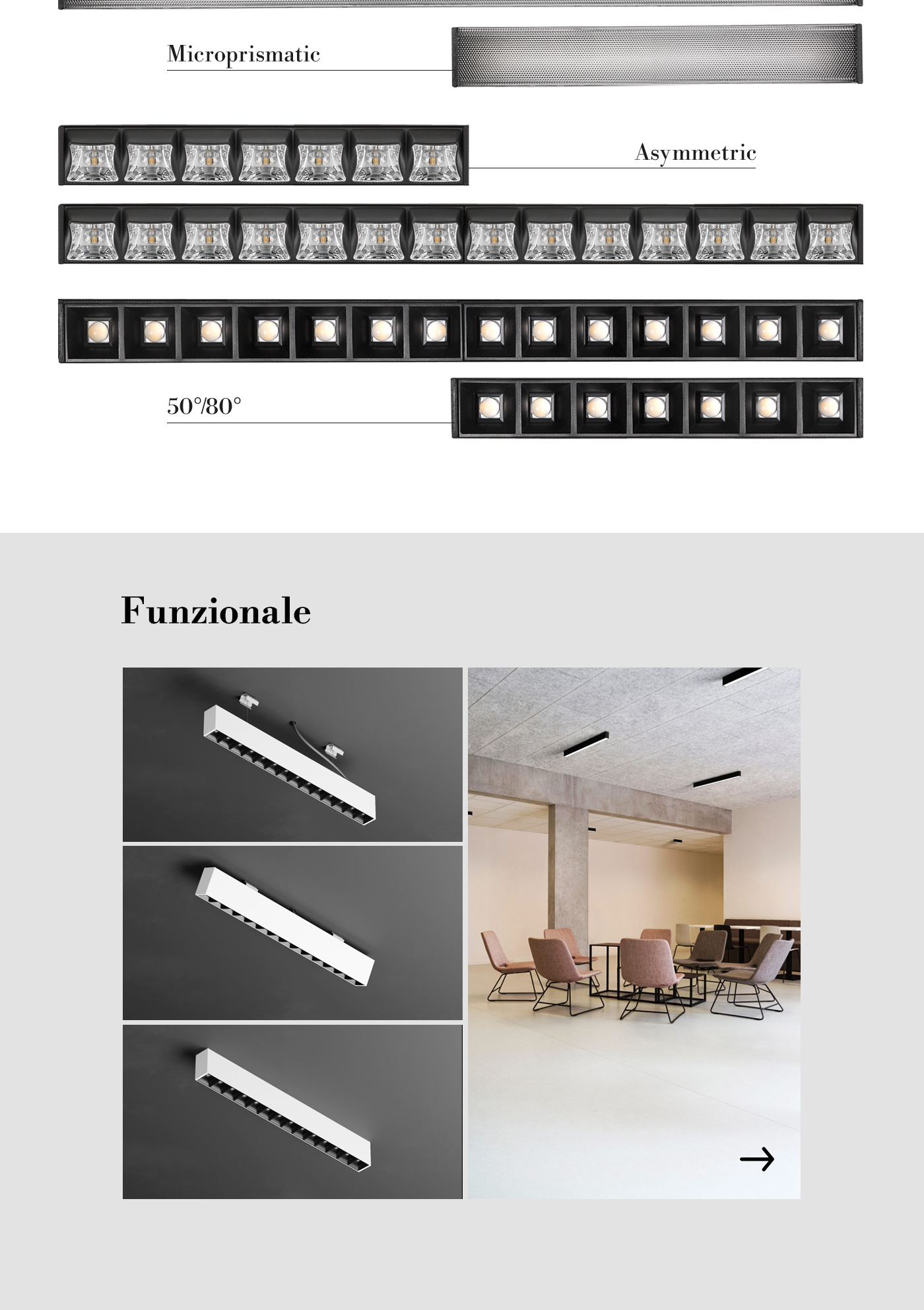 Microprismatic

Asymmetric

50°/80°

Funzionale

→