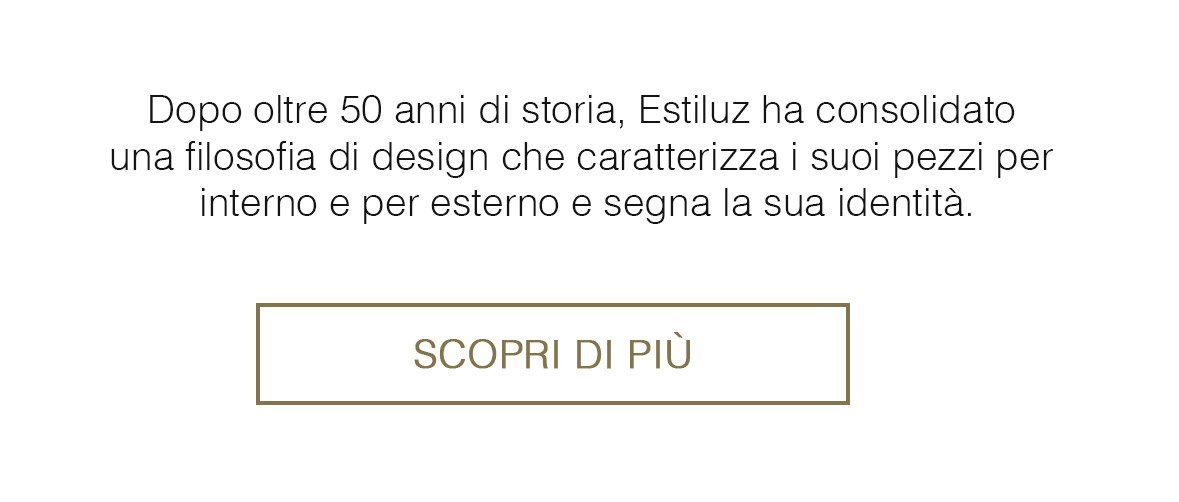 Dopo oltre 50 anni di storia, Estiluz ha consolidato una filosofia di design che caratterizza i suoi pezzi per interno e per esterno e segna la sua identità.

SCOPRI DI PIÙ