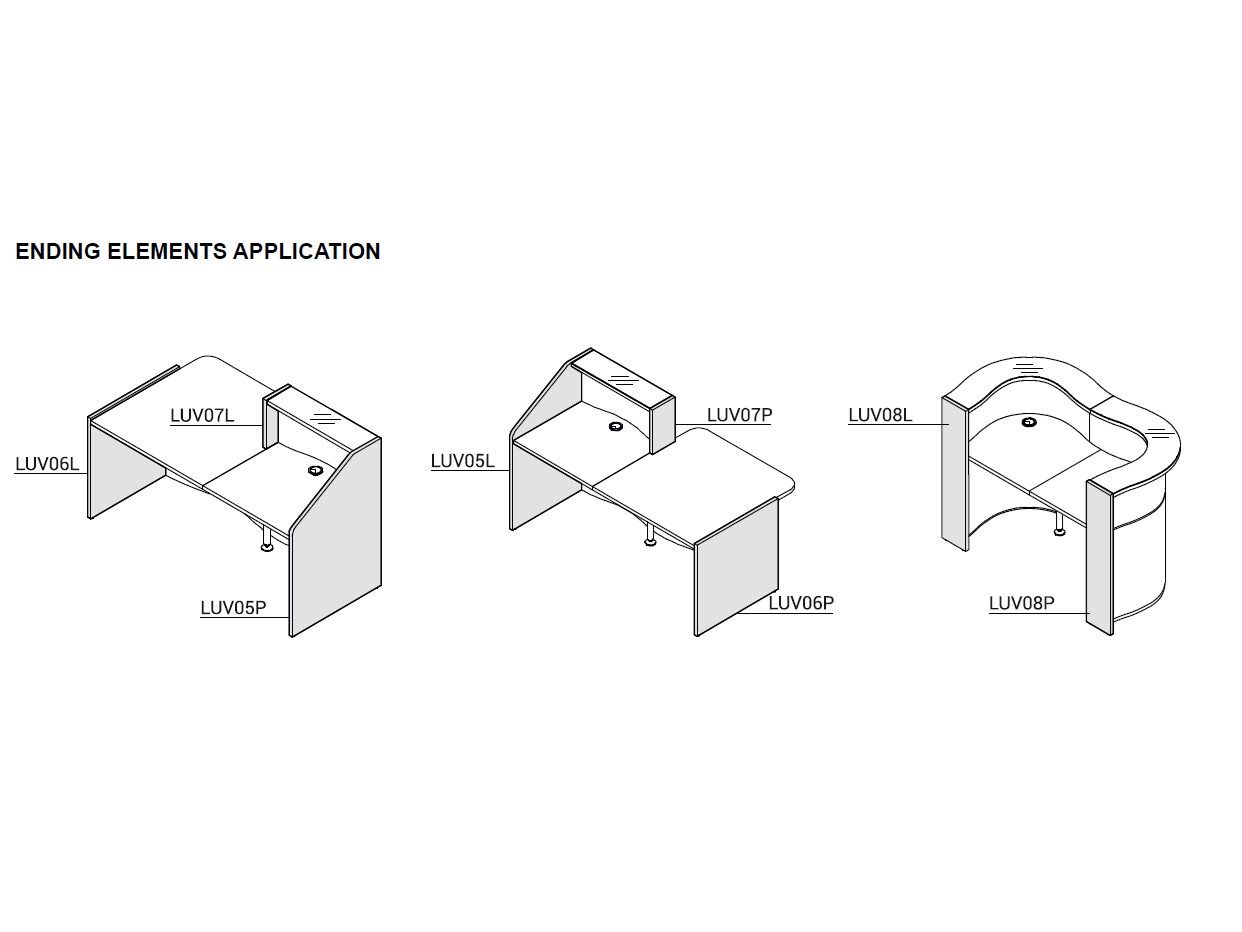 ENDING ELEMENTS APPLICATION

LUV07L
LUV06L
LUV05P

LUV07P
LUV05L
LUV06P

LUV08L
LUV08P