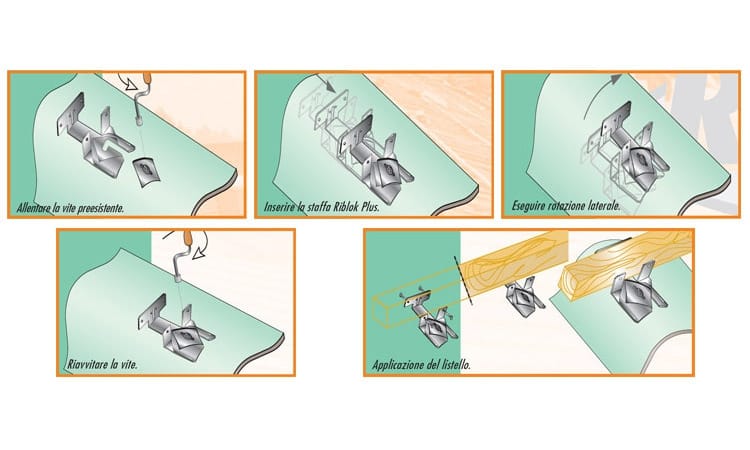 Allentare la vite preesistente.

Inserire la staffa Riblok Plus.

Eseguire rotazione laterale.

Riavvitare la vite.

Applicazione del listello.