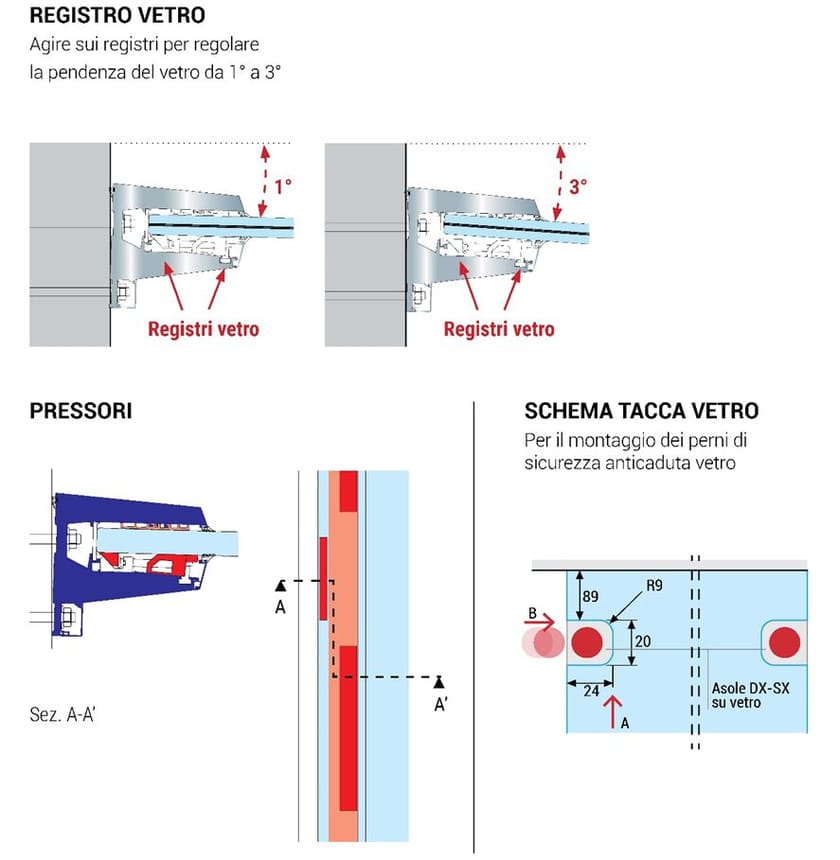 REGISTRO VETRO
Agire sui registri per regolare la pendenza del vetro da 1° a 3°

1°

Registri vetro

3°

Registri vetro

PRESSORI

Sez. A-A'

A

A'

SCHEMA TACCA VETRO
Per il montaggio dei perni di sicurezza anticaduta vetro

89

R9

B

20

24

A

Asole DX-SX su vetro