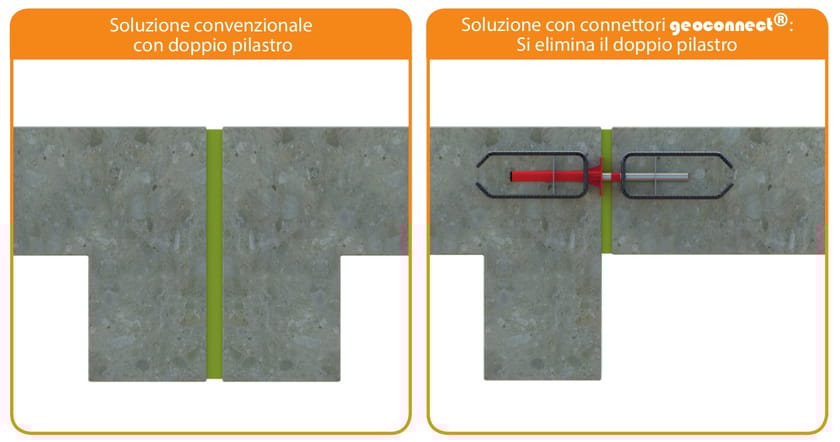 Soluzione convenzionale con doppio pilastro

Soluzione con connettori geoconnect®: Si elimina il doppio pilastro