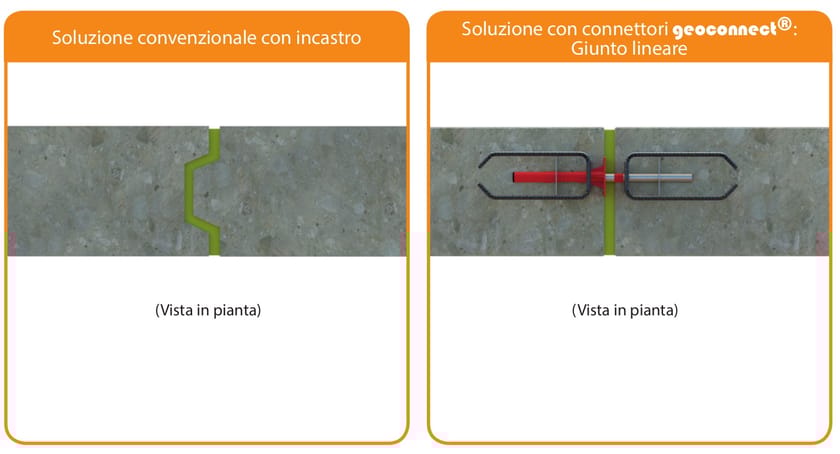 Soluzione convenzionale con incastro

(Vista in pianta)

Soluzione con connettori geoconnect®: Giunto lineare

(Vista in pianta)