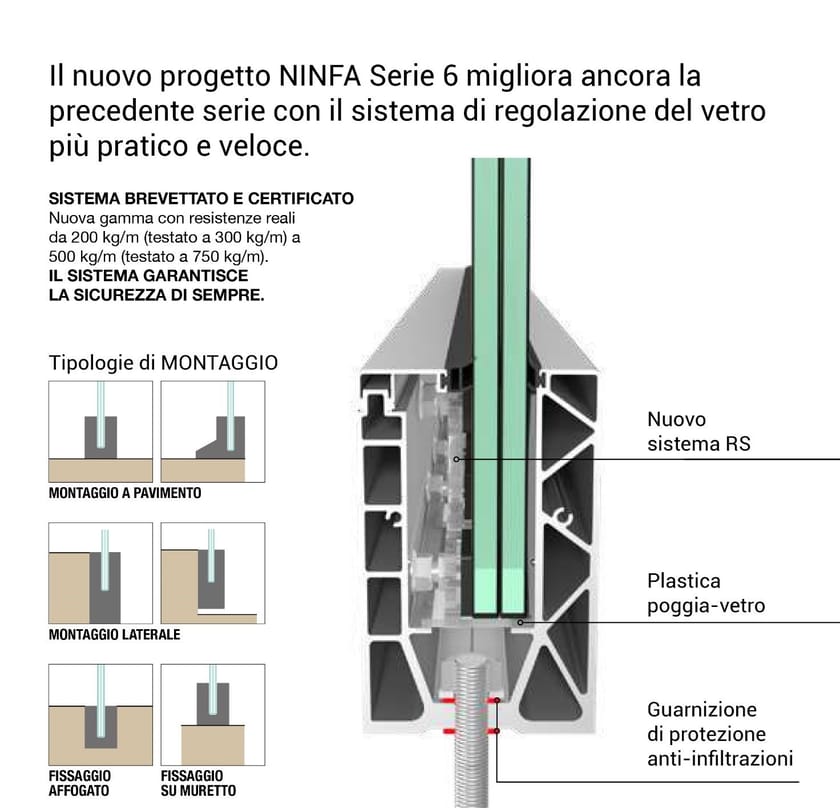 Il nuovo progetto NINFA Serie 6 migliora ancora la precedente serie con il sistema di regolazione del vetro più pratico e veloce.

SISTEMA BREVETTATO E CERTIFICATO
Nuova gamma con resistenze reali da 200 kg/m (testato a 300 kg/m) a 500 kg/m (testato a 750 kg/m).
IL SISTEMA GARANTISCE LA SICUREZZA DI SEMPRE.

Tipologie di MONTAGGIO

MONTAGGIO A PAVIMENTO

MONTAGGIO LATERALE

FISSAGGIO AFFOGATO

FISSAGGIO SU MURETTO

Nuovo sistema RS

Plastica poggia-vetro

Guarnizione di protezione anti-infiltrazioni