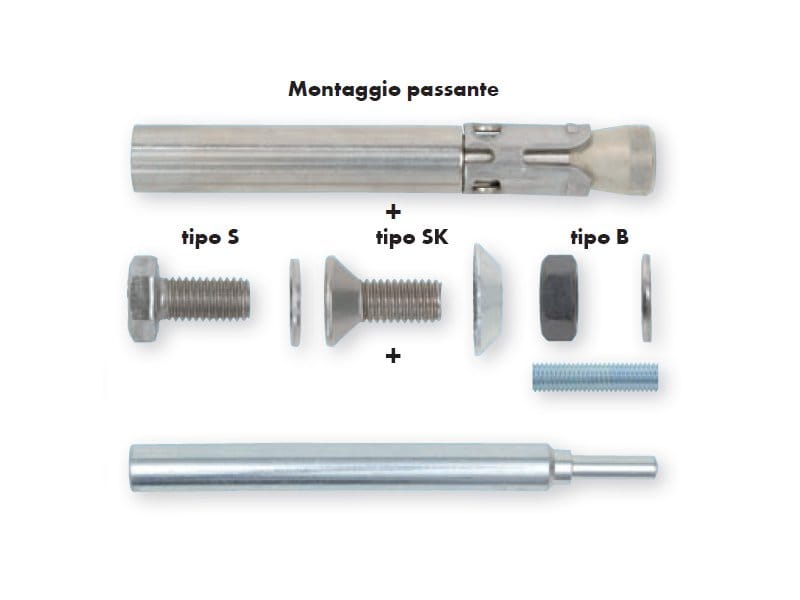 Montaggio passante

+

tipo S

tipo SK

tipo B

+