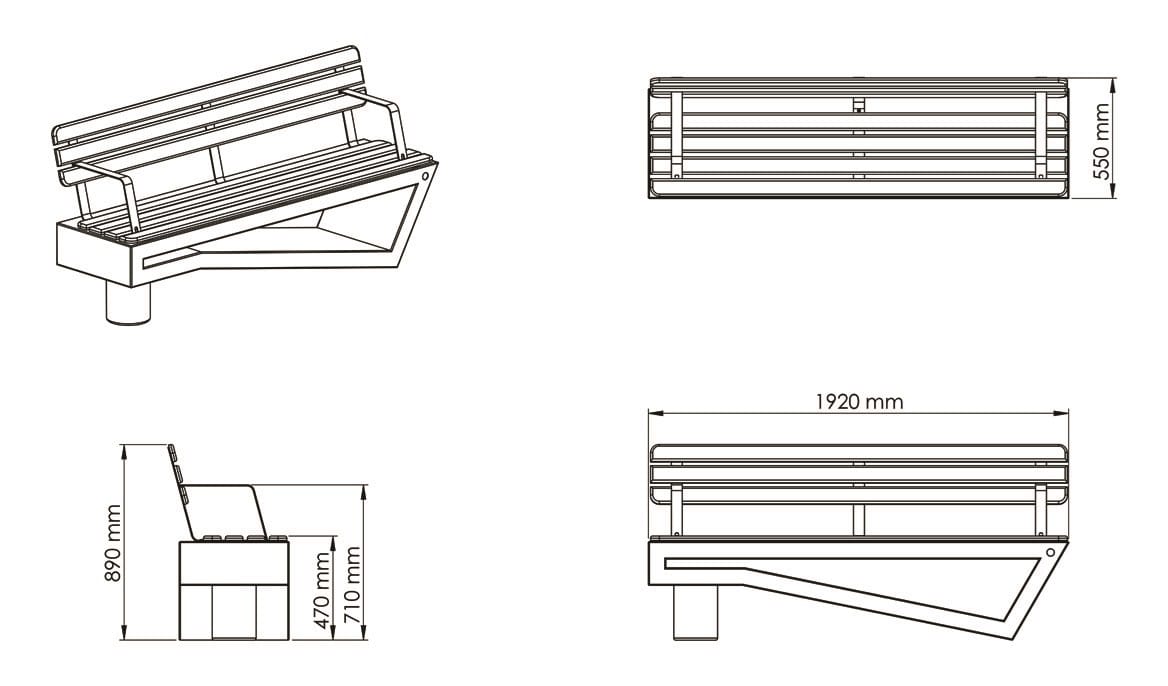 550 mm

1920 mm

890 mm

470 mm

710 mm