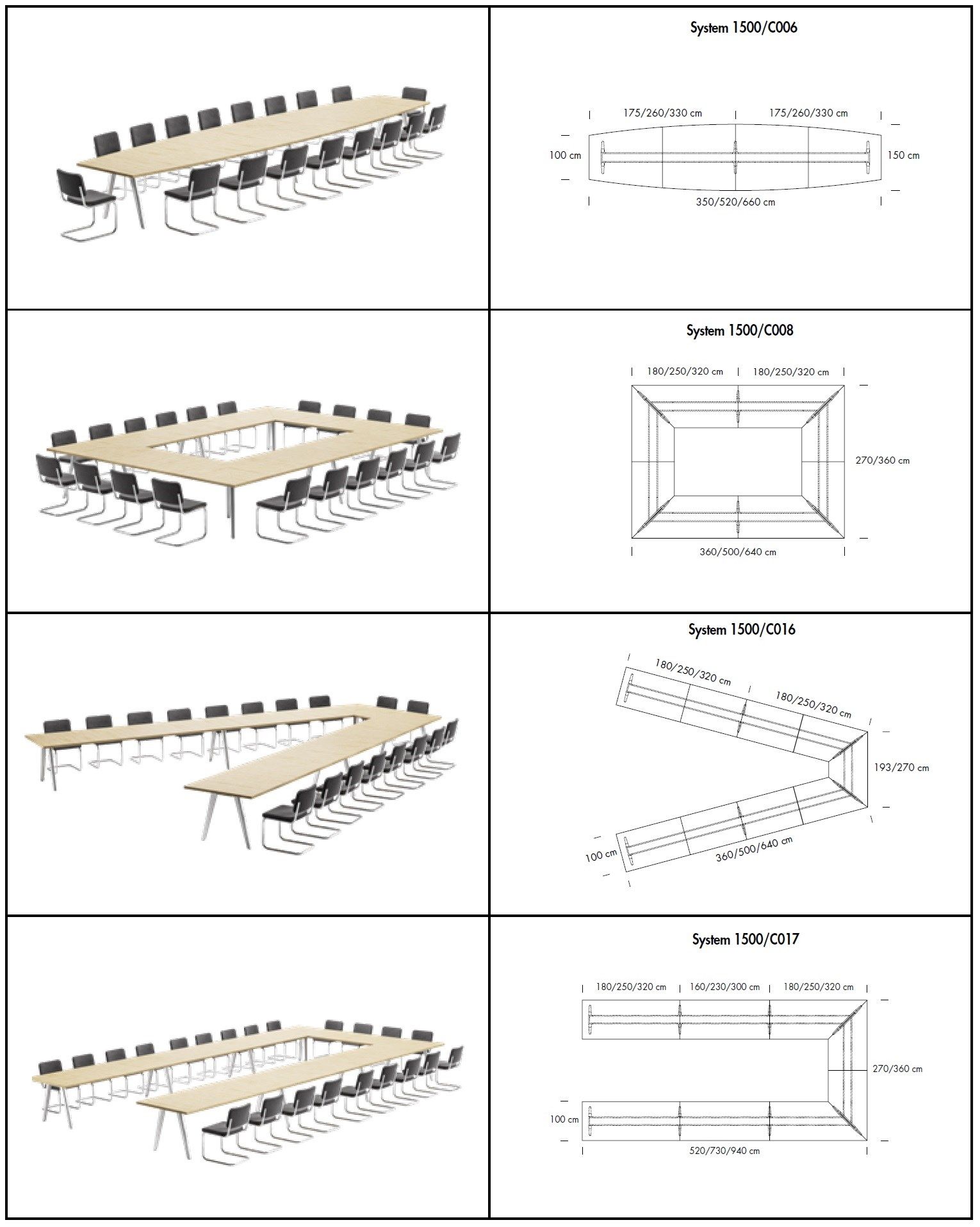 System 1500/C006

175/260/330 cm 175/260/330 cm

100 cm 150 cm

350/520/660 cm

System 1500/C008

180/250/320 cm 180/250/320 cm

270/360 cm

360/500/640 cm

System 1500/C016

180/250/320 cm 180/250/320 cm

193/270 cm

100 cm 360/500/640 cm

System 1500/C017

180/250/320 cm 160/230/300 cm 180/250/320 cm

270/360 cm

100 cm

520/730/940 cm