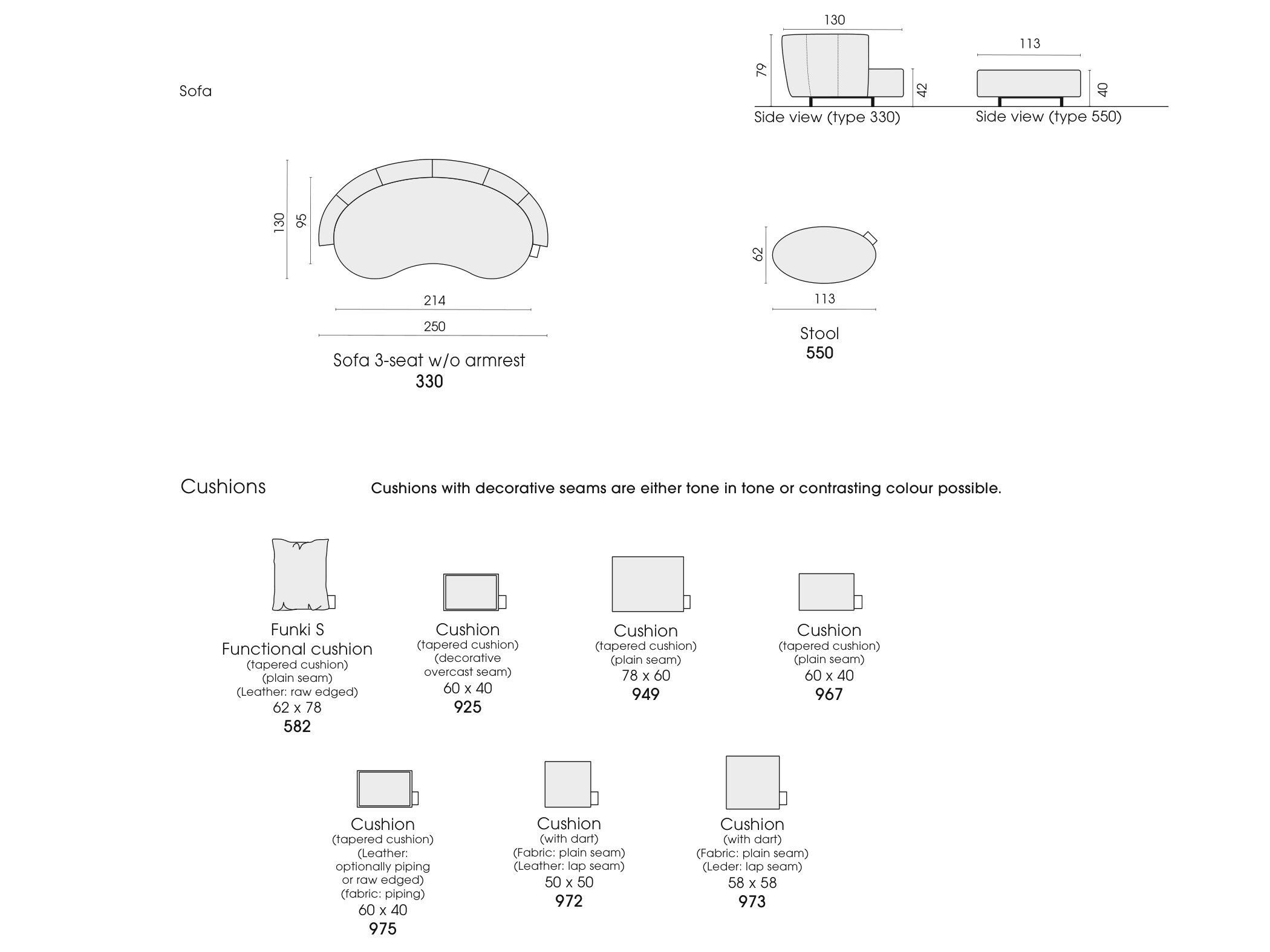 Sofa

130
79
42
Side view (type 330)

113
40
Side view (type 550)

130
95
214
250
Sofa 3-seat w/o armrest
330

62
113
Stool
550

Cushions

Cushions with decorative seams are either tone in tone or contrasting colour possible.

Funki S
Functional cushion
(tapered cushion)
(plain seam)
(Leather: raw edged)
62 x 78
582

Cushion
(tapered cushion)
(decorative overcast seam)
60 x 40
925

Cushion
(tapered cushion)
(plain seam)
78 x 60
949

Cushion
(tapered cushion)
(plain seam)
60 x 40
967

Cushion
(tapered cushion)
(Leather: optionally piping or raw edged)
(fabric: piping)
60 x 40
975

Cushion
(with dart)
(Fabric: plain seam)
(Leather: lap seam)
50 x 50
972

Cushion
(with dart)
(Fabric: plain seam)
(Leder: lap seam)
58 x 58
973