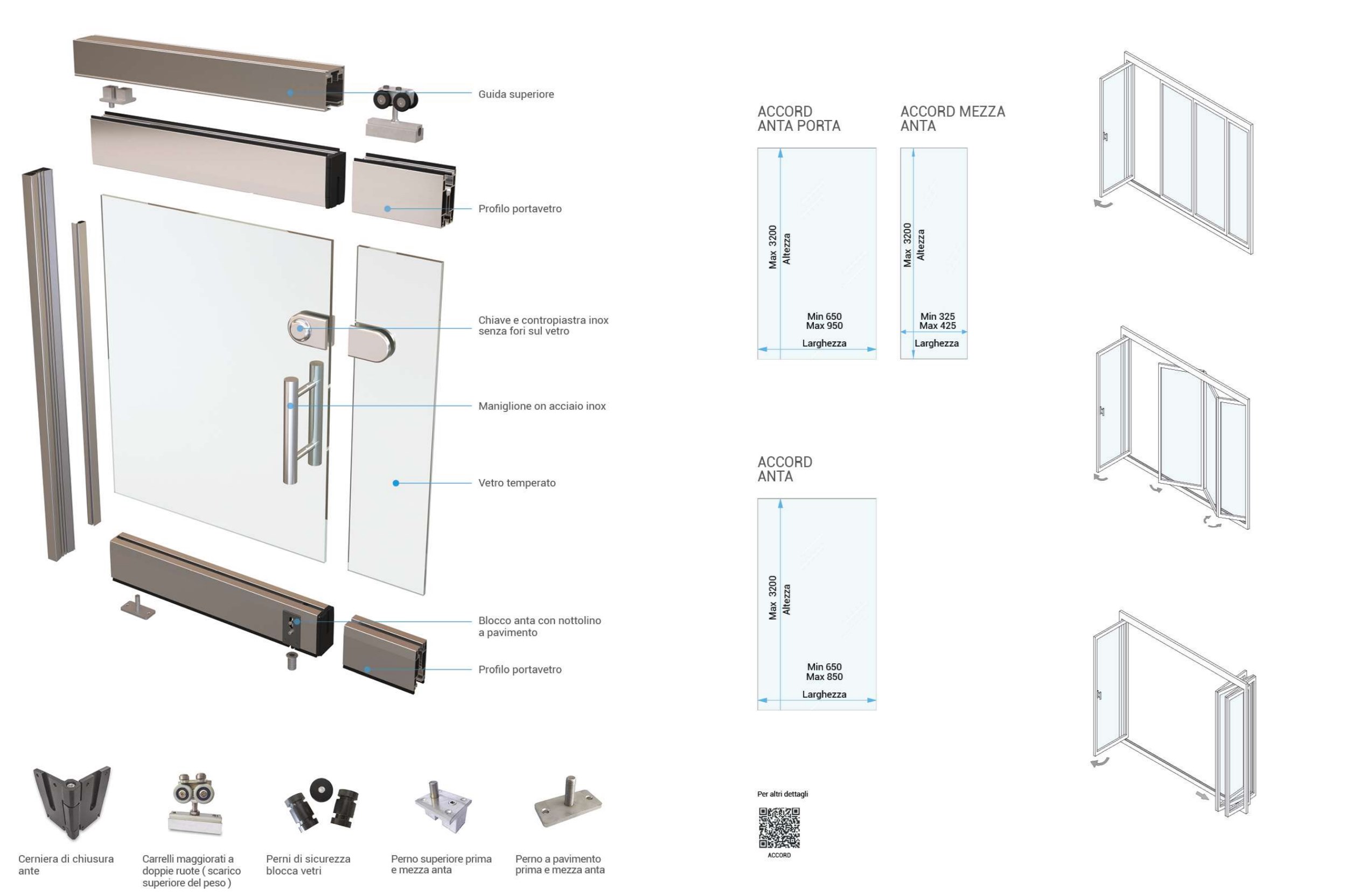 Guida superiore

Profilo portavetro

Chiave e contropiastra inox senza fori sul vetro

Maniglione on acciaio inox

Vetro temperato

Blocco anta con nottolino a pavimento

Profilo portavetro

Cerniera di chiusura ante

Carrelli maggiorati a doppie ruote ( scarico superiore del peso )

Perni di sicurezza blocca vetri

Perno superiore prima e mezza anta

Perno a pavimento prima e mezza anta

ACCORD ANTA PORTA

Max 3200 Altezza

Min 650 Max 950

Larghezza

ACCORD MEZZA ANTA

Max 3200 Altezza

Min 325 Max 425

Larghezza

ACCORD ANTA

Max 3200 Altezza

Min 650 Max 850

Larghezza

Per altri dettagli

ACCORD