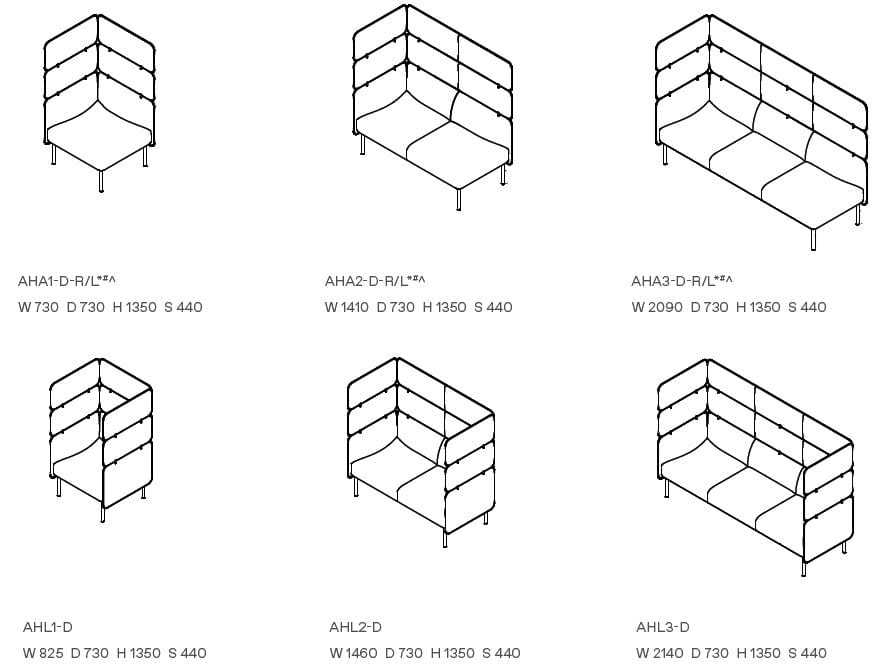 AHA1-D-R/L*#^
W 730 D 730 H 1350 S 440

AHA2-D-R/L*#^
W 1410 D 730 H 1350 S 440

AHA3-D-R/L*#^
W 2090 D 730 H 1350 S 440

AHL1-D
W 825 D 730 H 1350 S 440

AHL2-D
W 1460 D 730 H 1350 S 440

AHL3-D
W 2140 D 730 H 1350 S 440