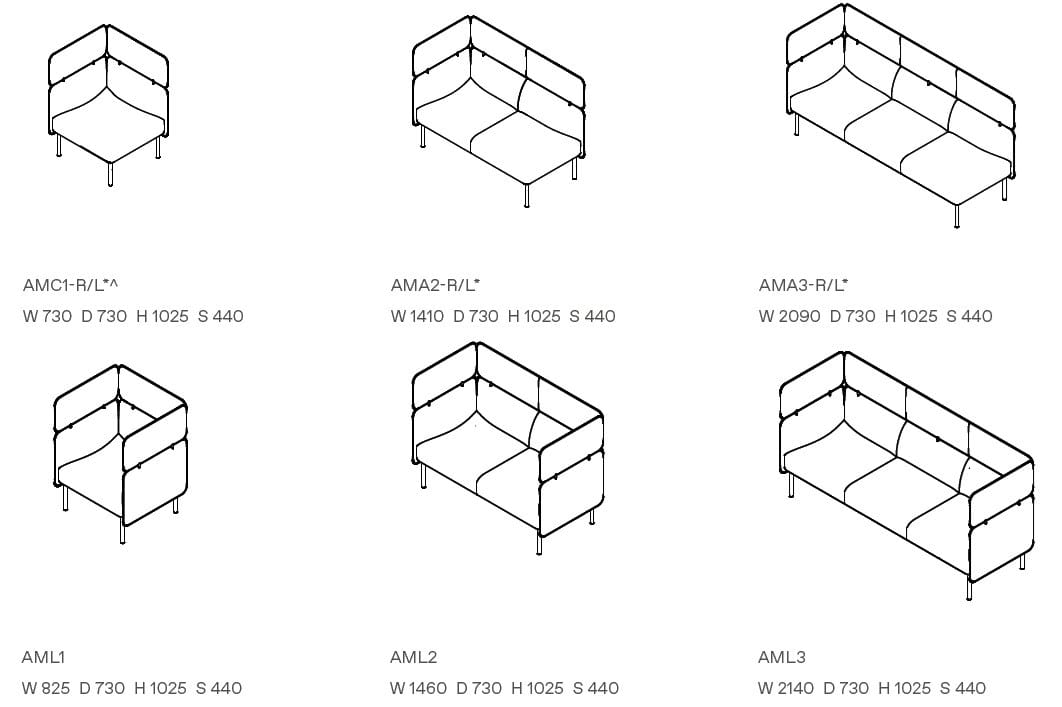 AMC1-R/L*^
W 730 D 730 H 1025 S 440

AMA2-R/L*
W 1410 D 730 H 1025 S 440

AMA3-R/L*
W 2090 D 730 H 1025 S 440

AML1
W 825 D 730 H 1025 S 440

AML2
W 1460 D 730 H 1025 S 440

AML3
W 2140 D 730 H 1025 S 440