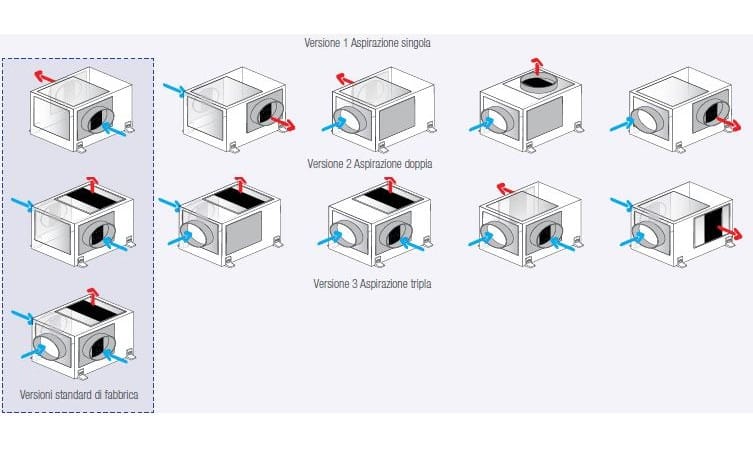 Versione 1 Aspirazione singola

Versione 2 Aspirazione doppia

Versione 3 Aspirazione tripla

Versioni standard di fabbrica