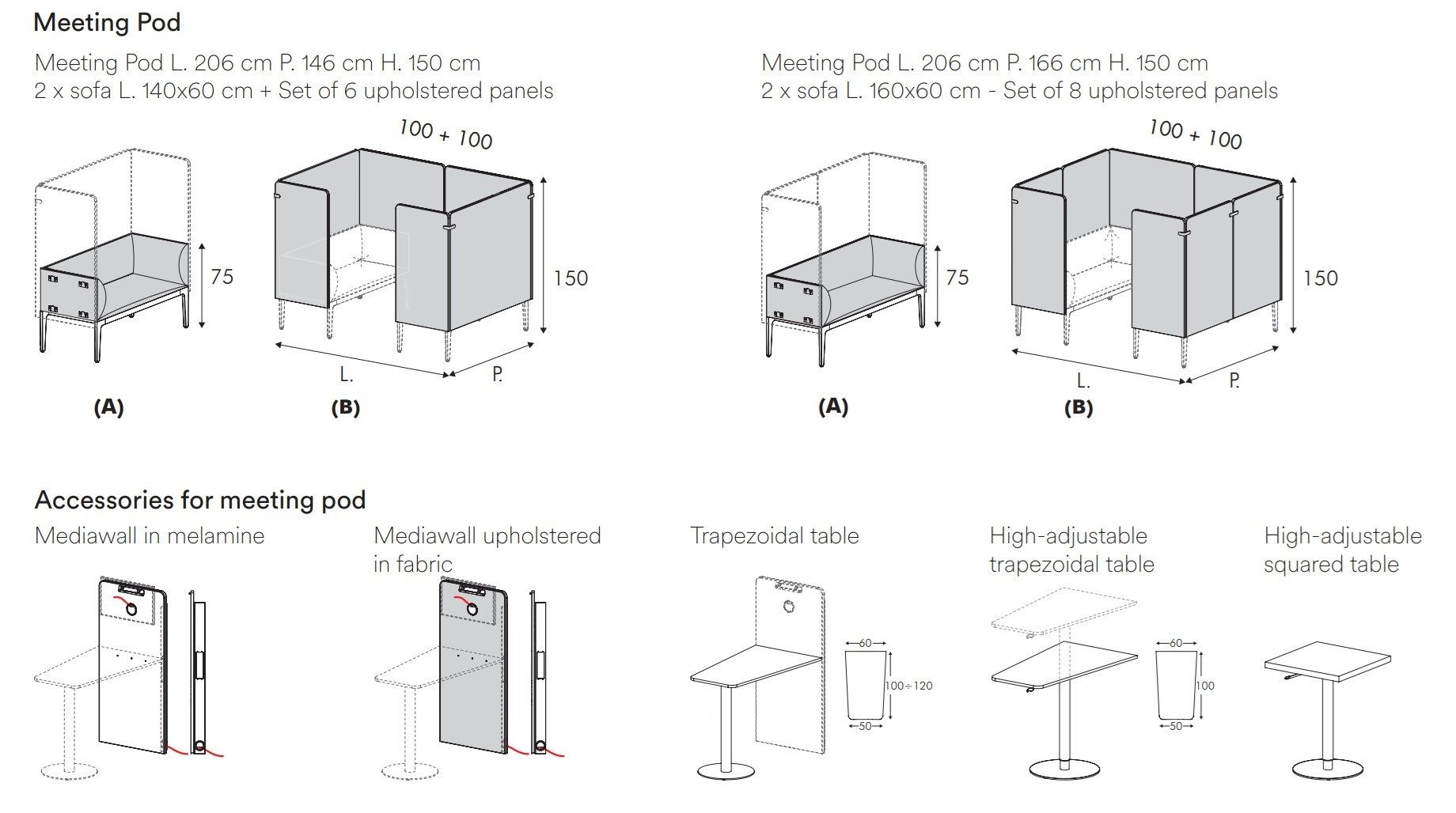 Meeting Pod

Meeting Pod L. 206 cm P. 146 cm H. 150 cm
2 x sofa L. 140x60 cm + Set of 6 upholstered panels

100 + 100

75

150

L.

P.

(A)

(B)

Meeting Pod L. 206 cm P. 166 cm H. 150 cm
2 x sofa L. 160x60 cm - Set of 8 upholstered panels

100 + 100

75

150

L.

P.

(A)

(B)

Accessories for meeting pod

Mediawall in melamine

Mediawall upholstered in fabric

Trapezoidal table

60

100÷120

50

High-adjustable trapezoidal table

60

100

50

High-adjustable squared table