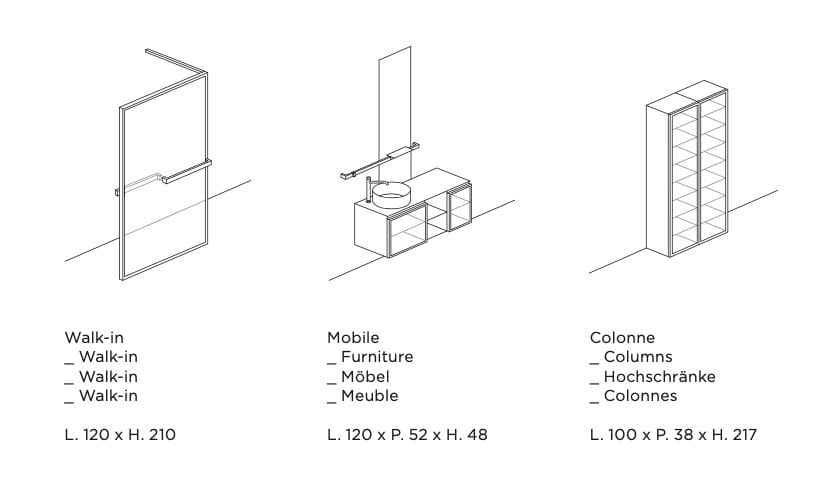 Walk-in
_ Walk-in
_ Walk-in
_ Walk-in

L. 120 x H. 210

Mobile
_ Furniture
_ Möbel
_ Meuble

L. 120 x P. 52 x H. 48

Colonne
_ Columns
_ Hochschränke
_ Colonnes

L. 100 x P. 38 x H. 217