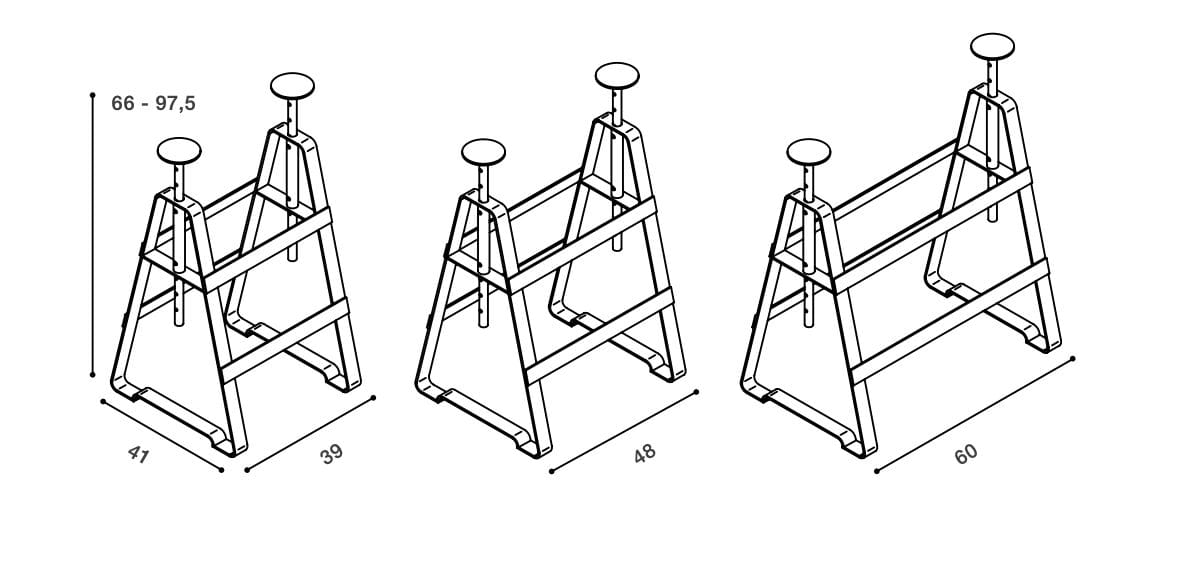 66 - 97,5

41

39

48

60