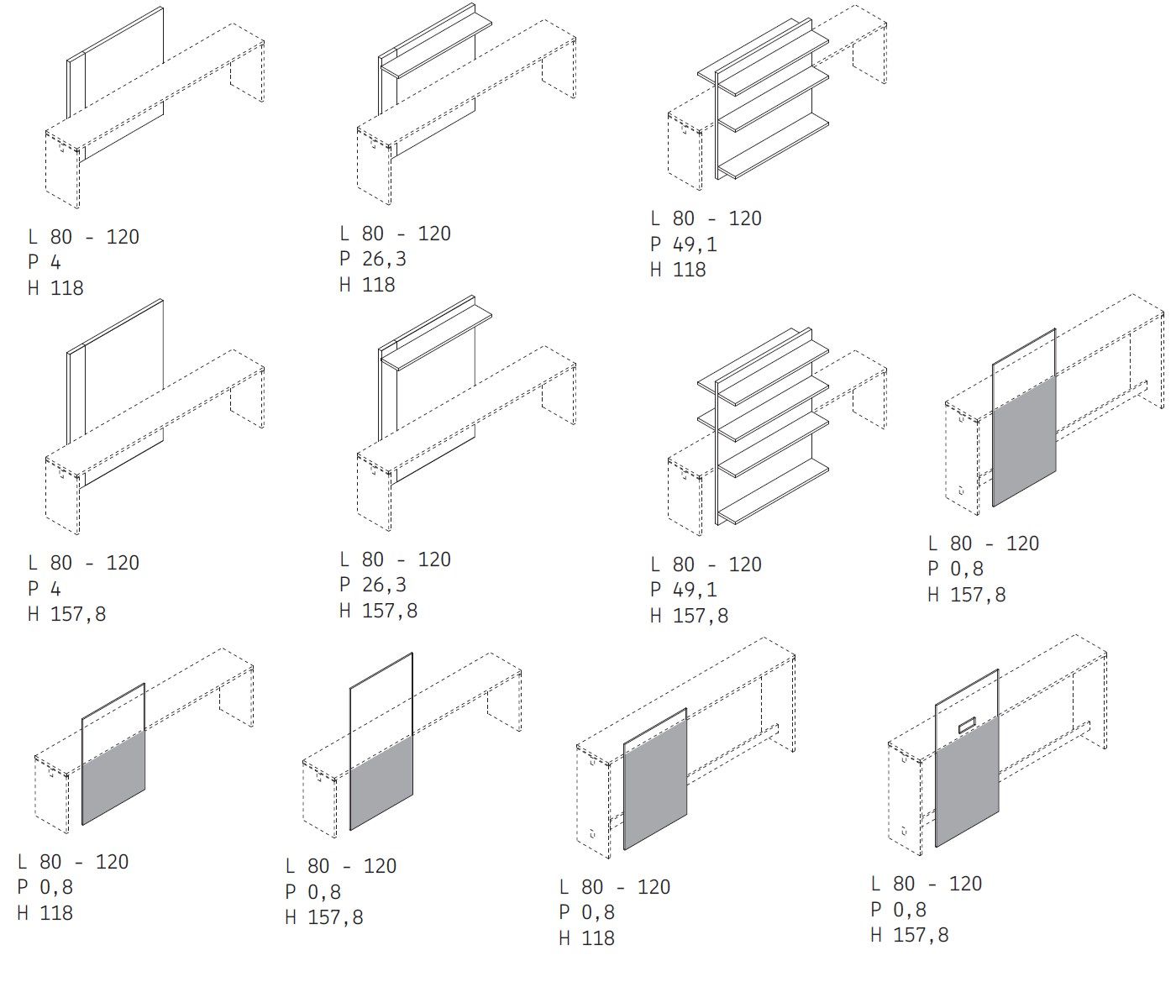 L 80 - 120
P 4
H 118

L 80 - 120
P 26,3
H 118

L 80 - 120
P 49,1
H 118

L 80 - 120
P 4
H 157,8

L 80 - 120
P 26,3
H 157,8

L 80 - 120
P 49,1
H 157,8

L 80 - 120
P 0,8
H 157,8

L 80 - 120
P 0,8
H 118

L 80 - 120
P 0,8
H 157,8

L 80 - 120
P 0,8
H 118

L 80 - 120
P 0,8
H 157,8