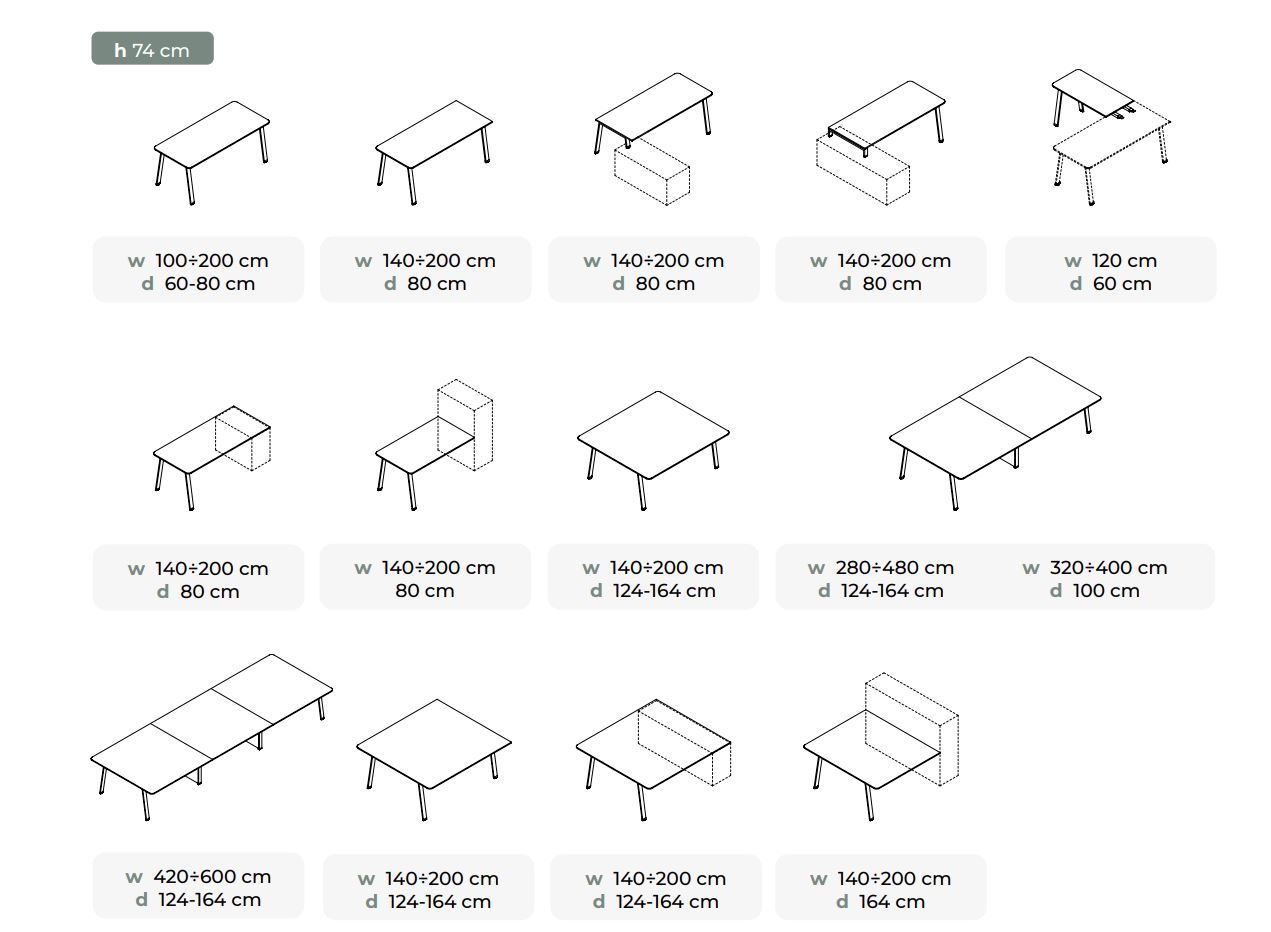 h 74 cm

w 100÷200 cm
d 60-80 cm

w 140÷200 cm
d 80 cm

w 140÷200 cm
d 80 cm

w 140÷200 cm
d 80 cm

w 120 cm
d 60 cm

w 140÷200 cm
d 80 cm

w 140÷200 cm
80 cm

w 140÷200 cm
d 124-164 cm

w 280÷480 cm
d 124-164 cm

w 320÷400 cm
d 100 cm

w 420÷600 cm
d 124-164 cm

w 140÷200 cm
d 124-164 cm

w 140÷200 cm
d 124-164 cm

w 140÷200 cm
d 164 cm