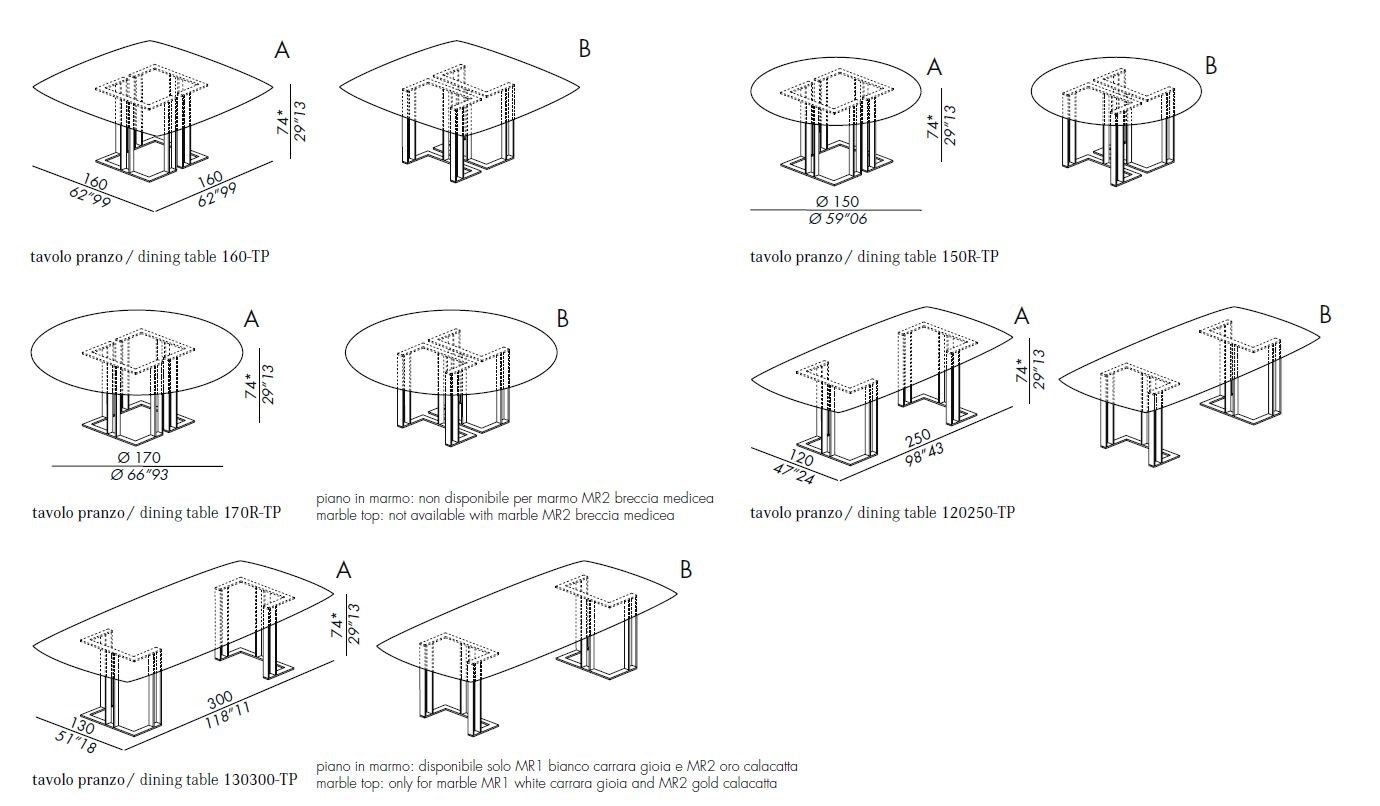 A

B

74*
29"13

160
62"99

160
62"99

tavolo pranzo / dining table 160-TP

A

B

74*
29"13

Ø 150
Ø 59"06

tavolo pranzo / dining table 150R-TP

A

B

74*
29"13

Ø 170
Ø 66"93

tavolo pranzo / dining table 170R-TP

piano in marmo: non disponibile per marmo MR2 breccia medicea
marble top: not available with marble MR2 breccia medicea

A

B

74*
29"13

120
47"24

250
98"43

tavolo pranzo / dining table 120250-TP

A

B

74*
29"13

130
51"18

300
118"11

tavolo pranzo / dining table 130300-TP

piano in marmo: disponibile solo MR1 bianco carrara gioia e MR2 oro calacatta
marble top: only for marble MR1 white carrara gioia and MR2 gold calacatta