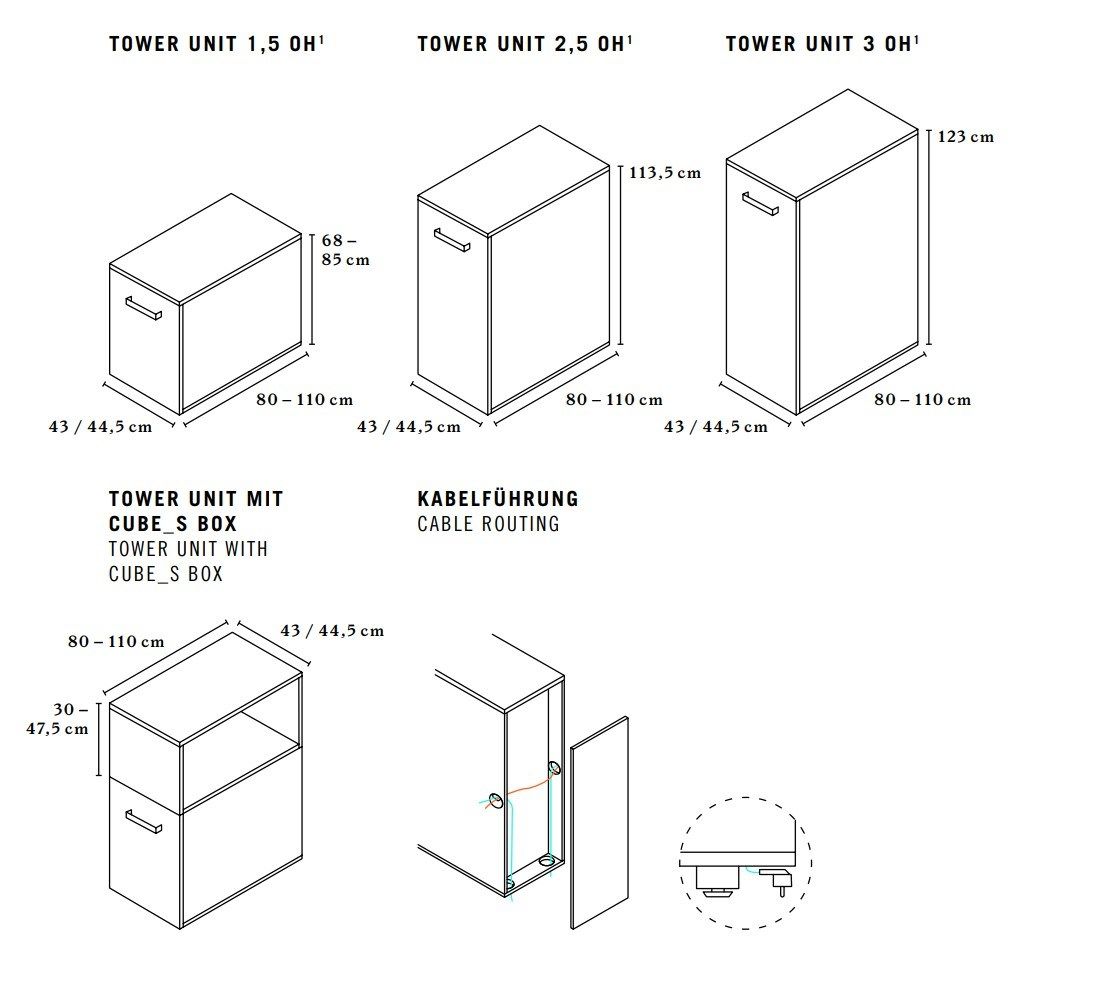 TOWER UNIT 1,5 OH$^1$

68 – 85 cm

80 – 110 cm

43 / 44,5 cm

TOWER UNIT 2,5 OH$^1$

113,5 cm

80 – 110 cm

43 / 44,5 cm

TOWER UNIT 3 OH$^1$

123 cm

80 – 110 cm

43 / 44,5 cm

TOWER UNIT MIT CUBE_S BOX
TOWER UNIT WITH CUBE_S BOX

80 – 110 cm

43 / 44,5 cm

30 – 47,5 cm

KABELFÜHRUNG
CABLE ROUTING