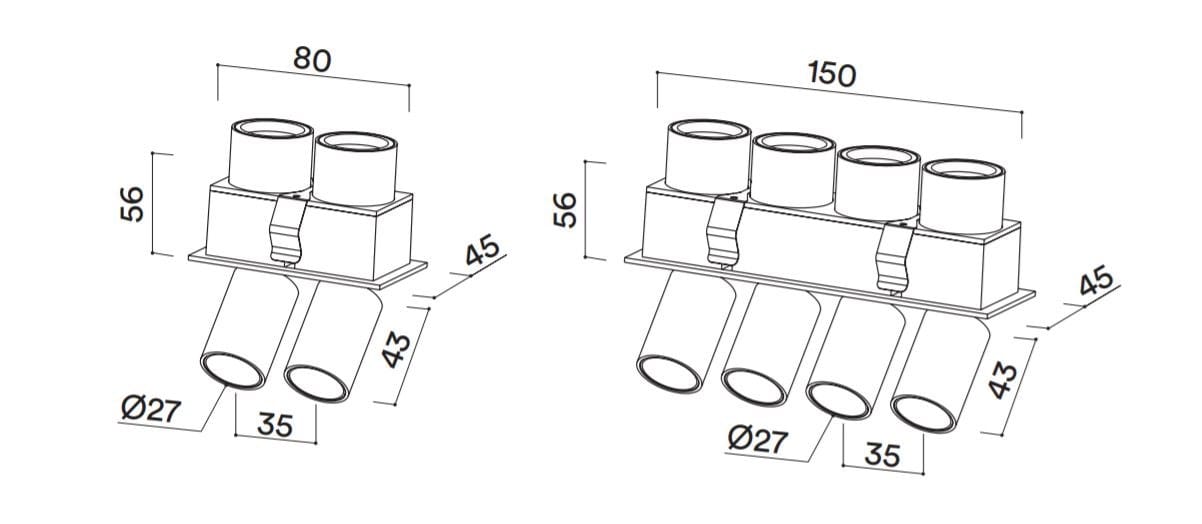 80
56
45
43
Ø27
35
150
56
45
43
Ø27
35