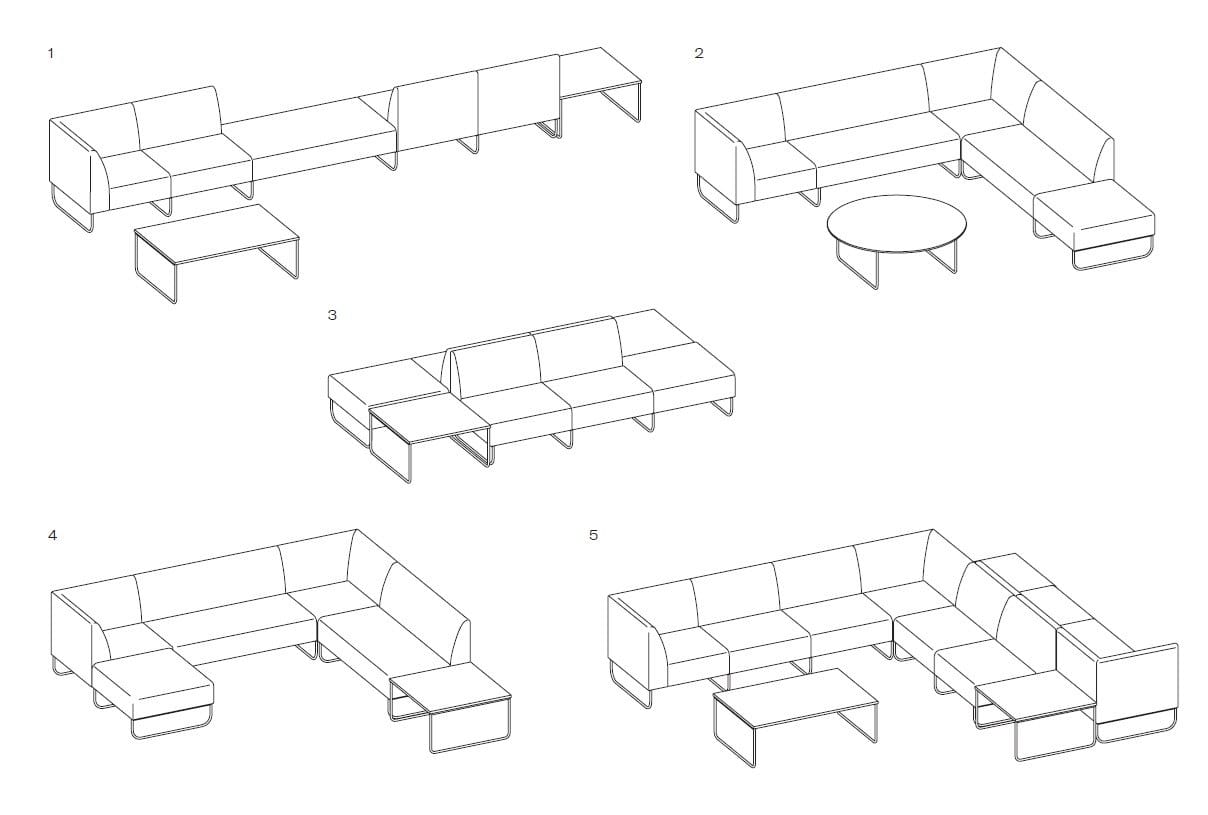 1

2

3

4

5