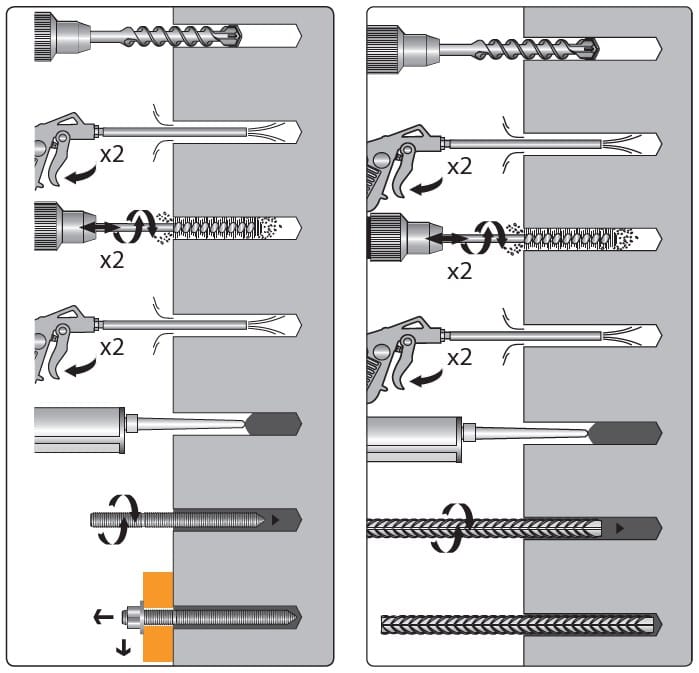 x2

x2

x2

x2

x2

x2