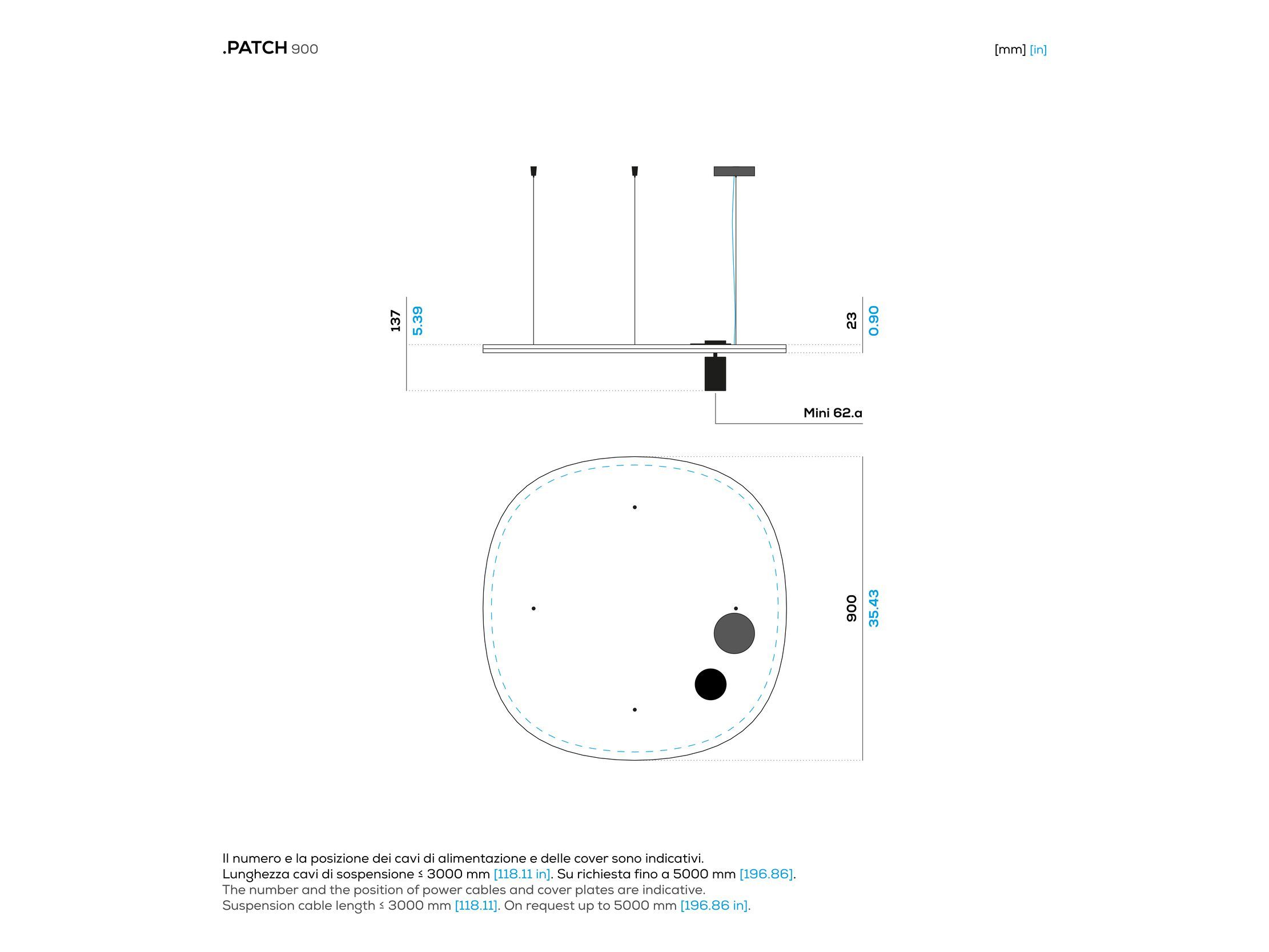 .PATCH 900

[mm] [in]

137 5.39

23 0.90

Mini 62.a

900 35.43

Il numero e la posizione dei cavi di alimentazione e delle cover sono indicativi.
Lunghezza cavi di sospensione ≤ 3000 mm [118.11 in]. Su richiesta fino a 5000 mm [196.86].
The number and the position of power cables and cover plates are indicative.
Suspension cable length ≤ 3000 mm [118.11]. On request up to 5000 mm [196.86 in].