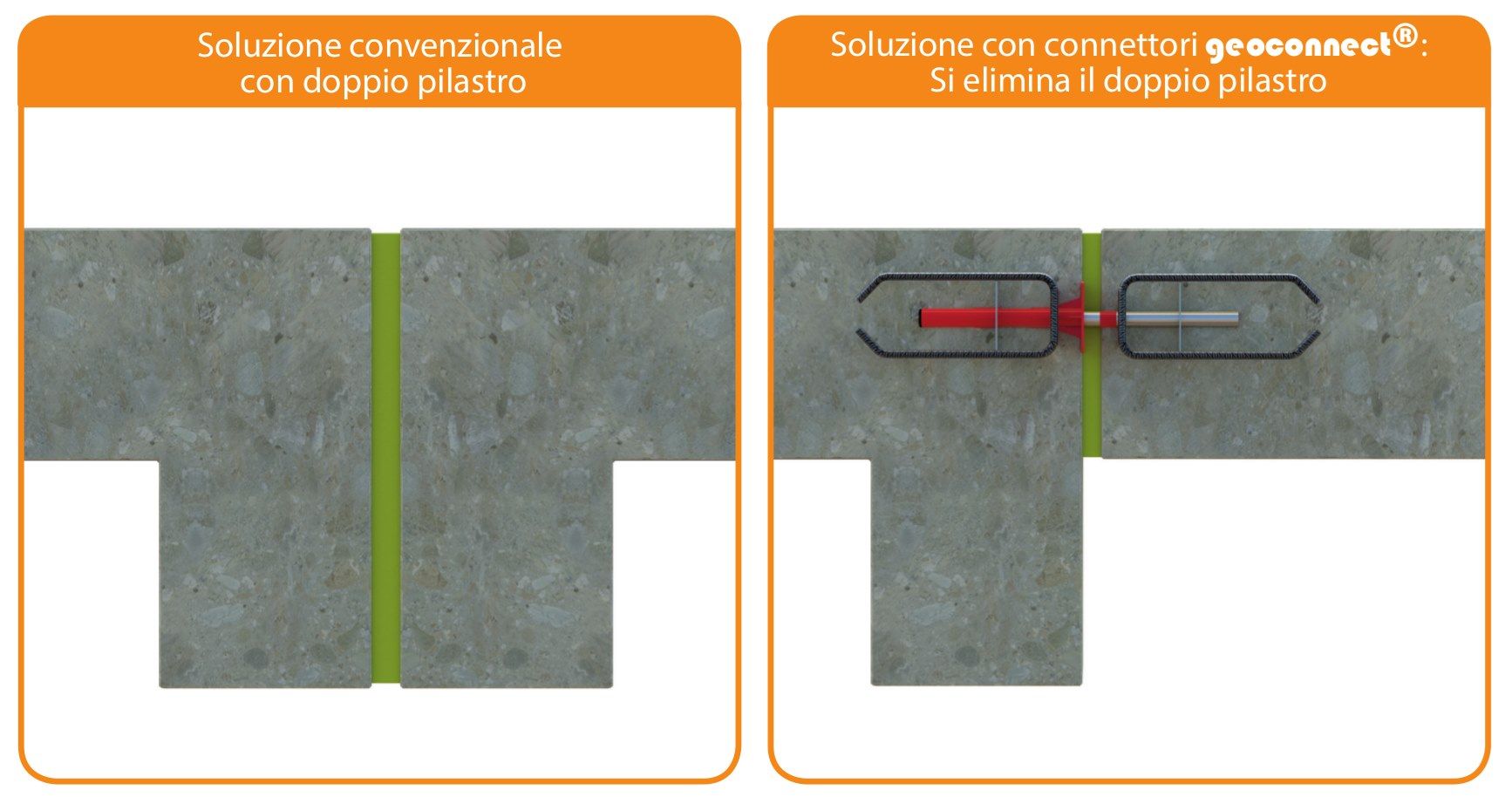 Soluzione convenzionale con doppio pilastro

Soluzione con connettori geoconnect®: Si elimina il doppio pilastro