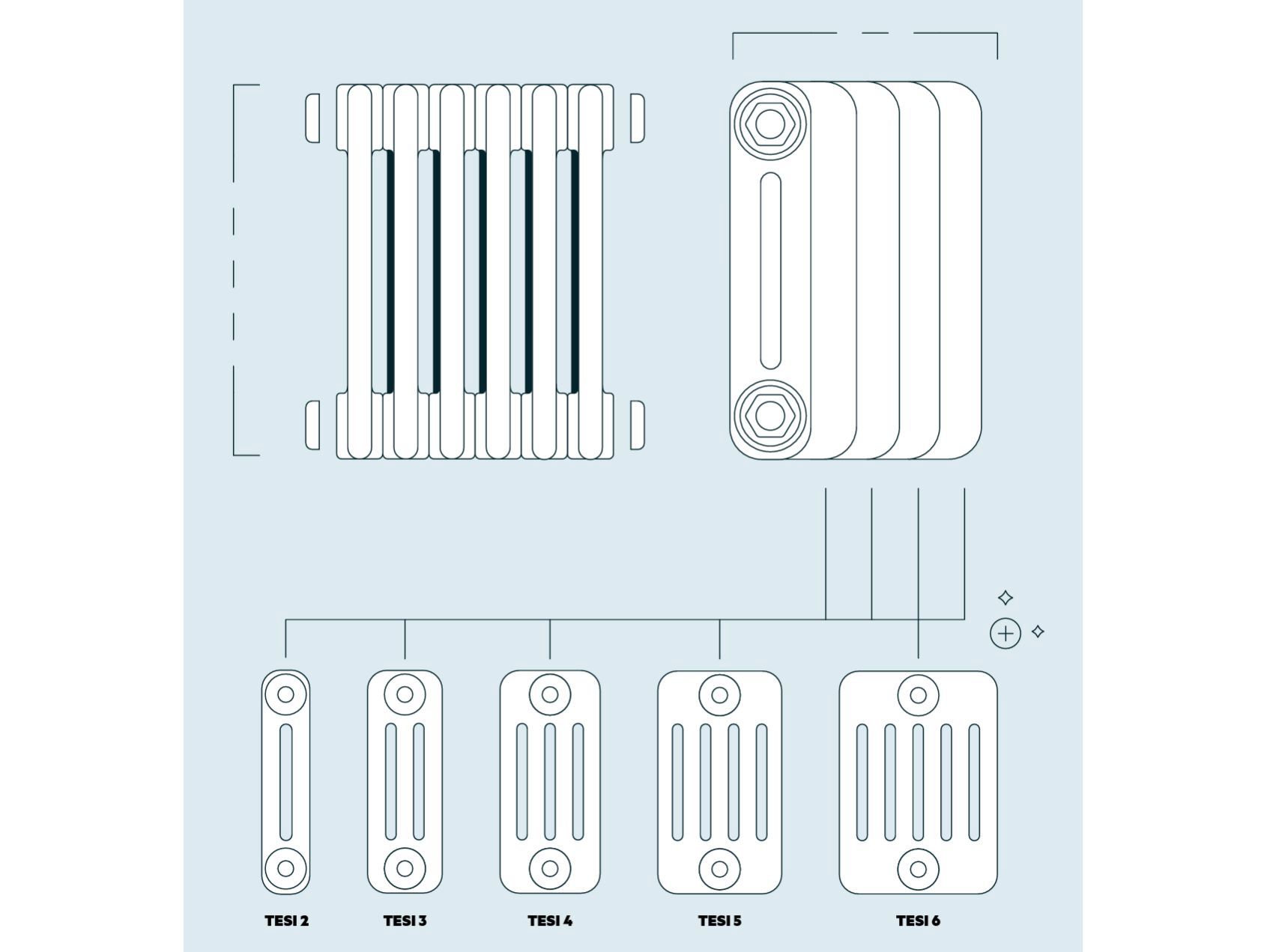 TESI 2

TESI 3

TESI 4

TESI 5

TESI 6