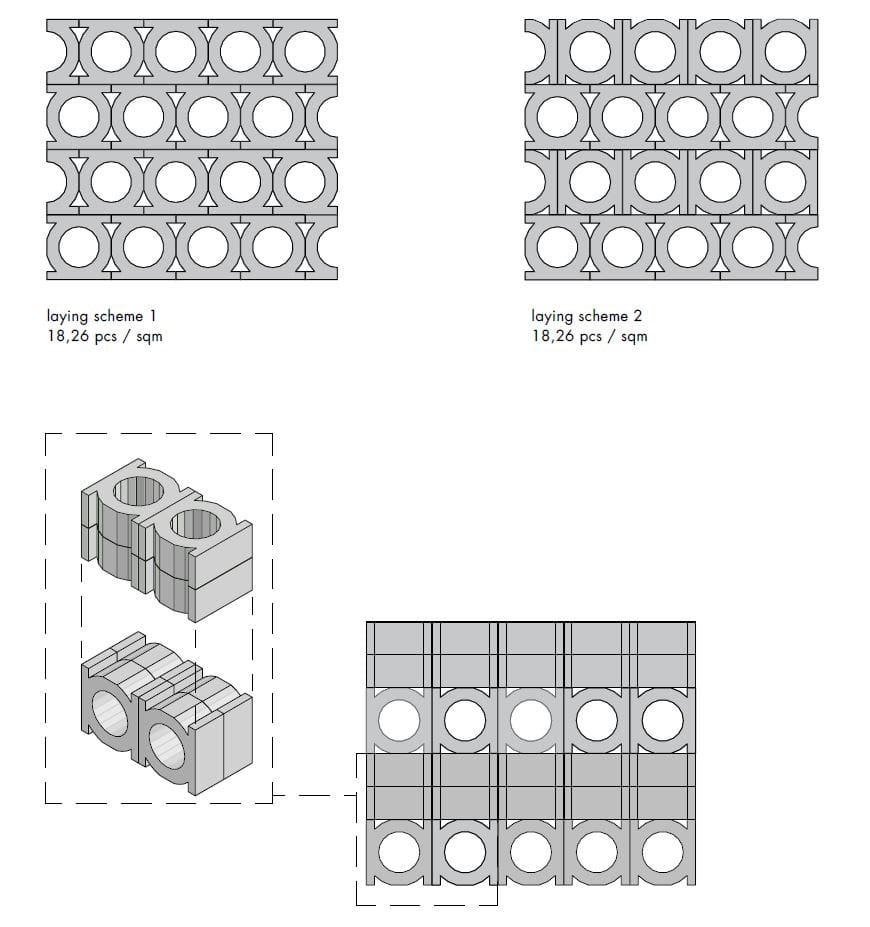 laying scheme 1
18,26 pcs / sqm

laying scheme 2
18,26 pcs / sqm