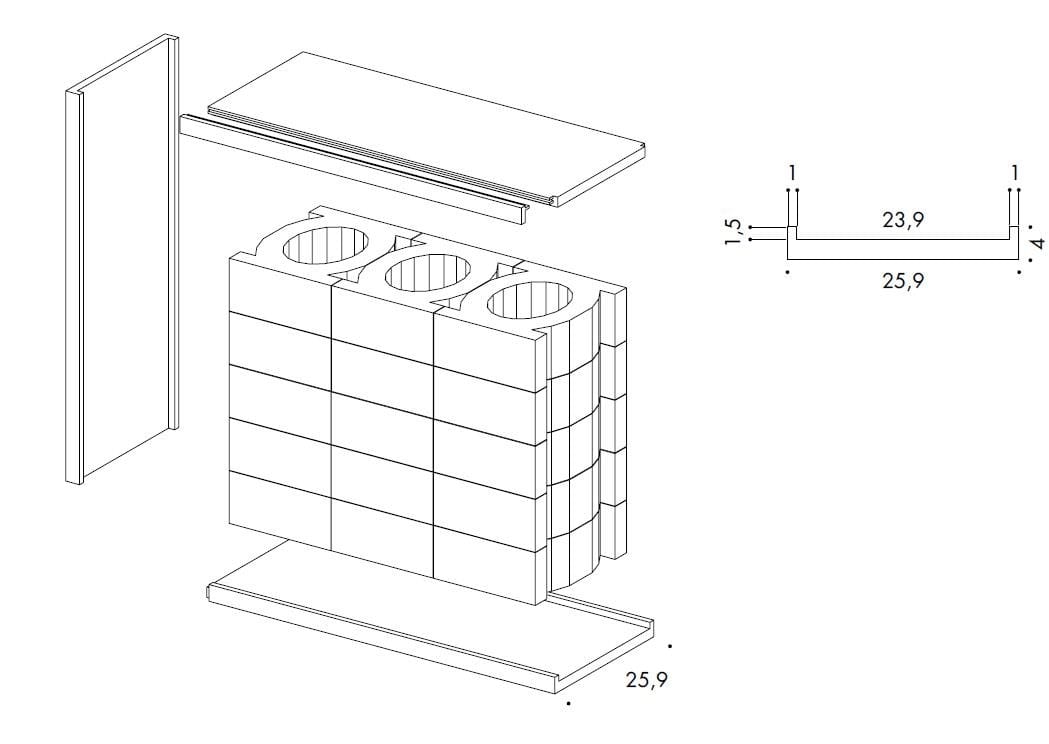 1
1
1,5
23,9
4
25,9
25,9