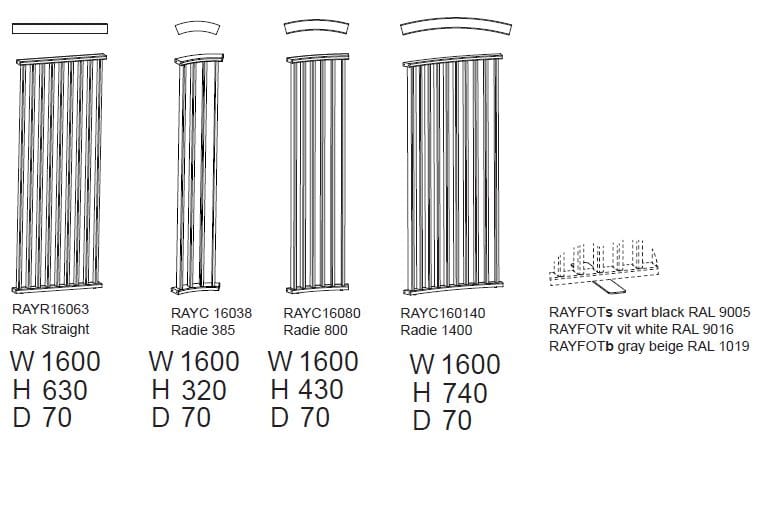 RAYR16063
Rak Straight

W 1600
H 630
D 70

RAYC 16038
Radie 385

W 1600
H 320
D 70

RAYC16080
Radie 800

W 1600
H 430
D 70

RAYC160140
Radie 1400

W 1600
H 740
D 70

RAYFOTs svart black RAL 9005
RAYFOTv vit white RAL 9016
RAYFOTb gray beige RAL 1019