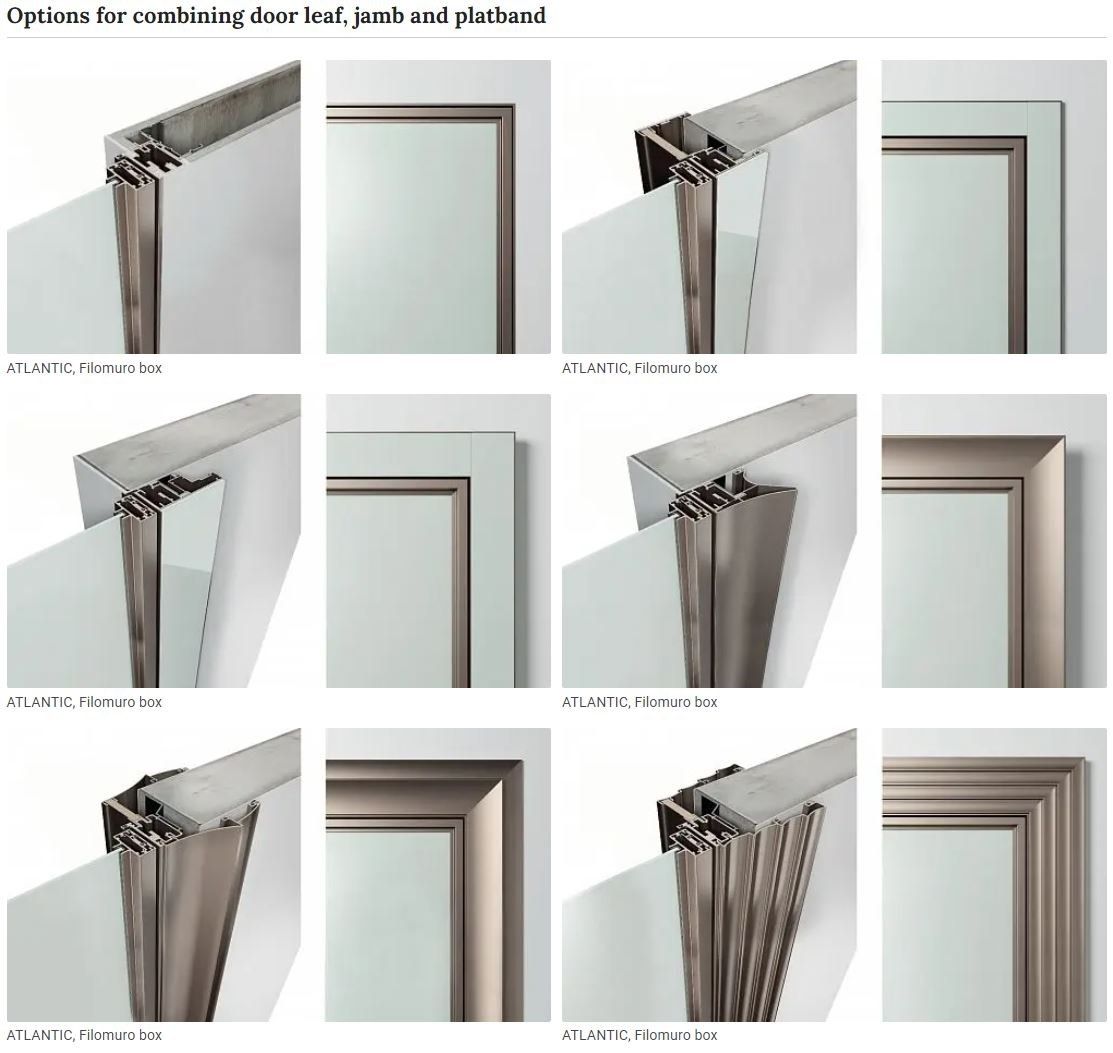 Options for combining door leaf, jamb and platband

ATLANTIC, Filomuro box

ATLANTIC, Filomuro box

ATLANTIC, Filomuro box

ATLANTIC, Filomuro box

ATLANTIC, Filomuro box

ATLANTIC, Filomuro box