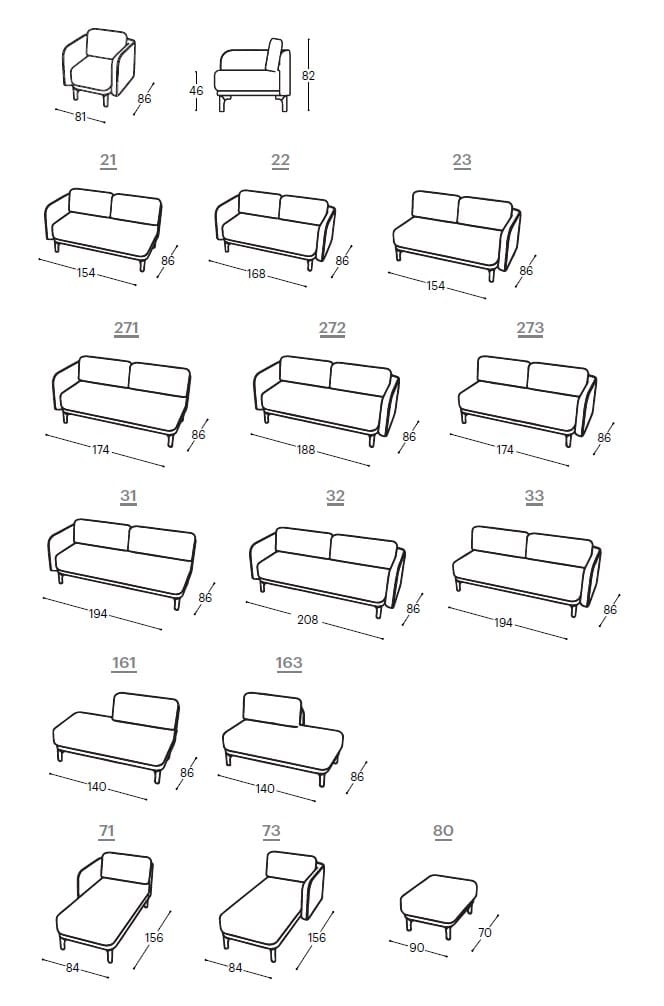 81
86
46
82

21
154
86

22
168
86

23
154
86

271
174
86

272
188
86

273
174
86

31
194
86

32
208
86

33
194
86

161
140
86

163
140
86

71
84
156

73
84
156

80
90
70