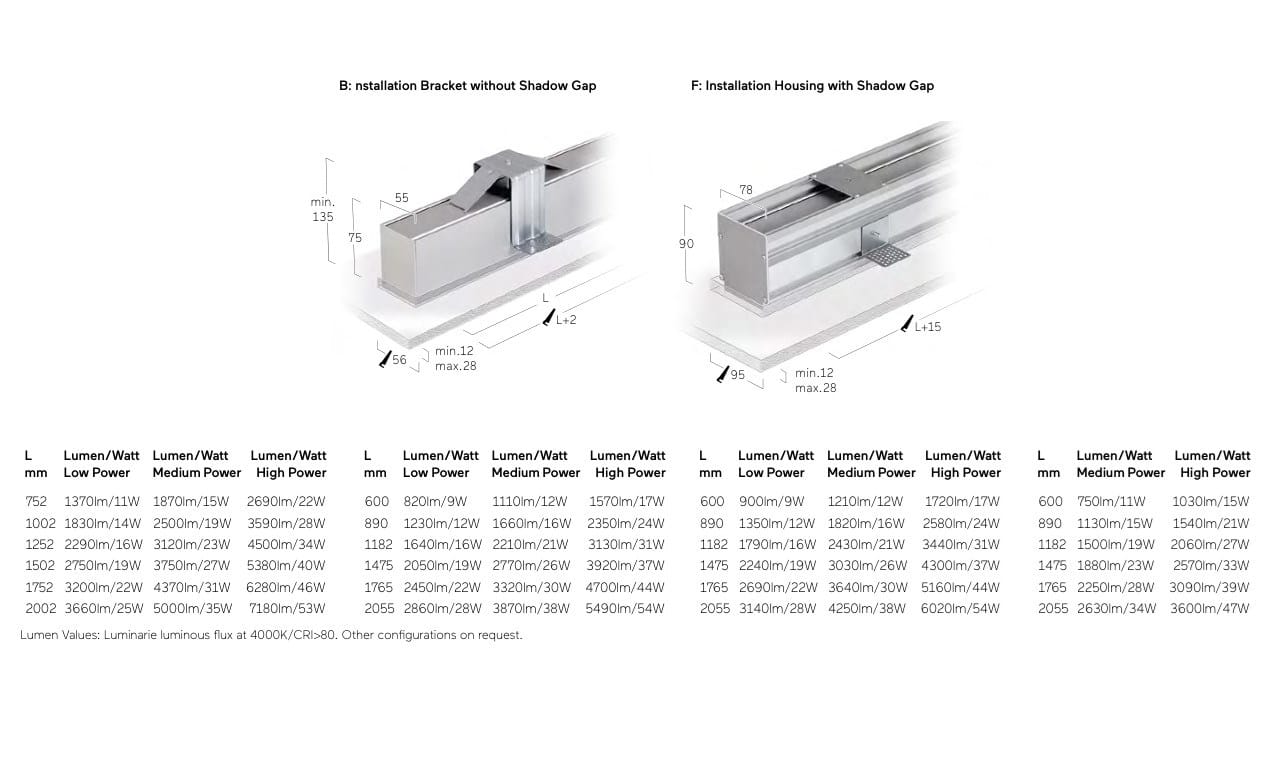 B: nstallation Bracket without Shadow Gap

min. 135
75
55
L
L+2
56
min.12
max.28

F: Installation Housing with Shadow Gap

78
90
L+15
95
min.12
max.28

| L mm | Lumen/Watt Low Power | Lumen/Watt Medium Power | Lumen/Watt High Power |
|---|---|---|---|
| 752 | 1370lm/11W | 1870lm/15W | 2690lm/22W |
| 1002 | 1830lm/14W | 2500lm/19W | 3590lm/28W |
| 1252 | 2290lm/16W | 3120lm/23W | 4500lm/34W |
| 1502 | 2750lm/19W | 3750lm/27W | 5380lm/40W |
| 1752 | 3200lm/22W | 4370lm/31W | 6280lm/46W |
| 2002 | 3660lm/25W | 5000lm/35W | 7180lm/53W |

| L mm | Lumen/Watt Low Power | Lumen/Watt Medium Power | Lumen/Watt High Power |
|---|---|---|---|
| 600 | 820lm/9W | 1110lm/12W | 1570lm/17W |
| 890 | 1230lm/12W | 1660lm/16W | 2350lm/24W |
| 1182 | 1640lm/16W | 2210lm/21W | 3130lm/31W |
| 1475 | 2050lm/19W | 2770lm/26W | 3920lm/37W |
| 1765 | 2450lm/22W | 3320lm/30W | 4700lm/44W |
| 2055 | 2860lm/28W | 3870lm/38W | 5490lm/54W |

| L mm | Lumen/Watt Low Power | Lumen/Watt Medium Power | Lumen/Watt High Power |
|---|---|---|---|
| 600 | 900lm/9W | 1210lm/12W | 1720lm/17W |
| 890 | 1350lm/12W | 1820lm/16W | 2580lm/24W |
| 1182 | 1790lm/16W | 2430lm/21W | 3440lm/31W |
| 1475 | 2240lm/19W | 3030lm/26W | 4300lm/37W |
| 1765 | 2690lm/22W | 3640lm/30W | 5160lm/44W |
| 2055 | 3140lm/28W | 4250lm/38W | 6020lm/54W |

| L mm | Lumen/Watt Medium Power | Lumen/Watt High Power |
|---|---|---|
| 600 | 750lm/11W | 1030lm/15W |
| 890 | 1130lm/15W | 1540lm/21W |
| 1182 | 1500lm/19W | 2060lm/27W |
| 1475 | 1880lm/23W | 2570lm/33W |
| 1765 | 2250lm/28W | 3090lm/39W |
| 2055 | 2630lm/34W | 3600lm/47W |

Lumen Values: Luminarie luminous flux at 4000K/CRI>80. Other configurations on request.