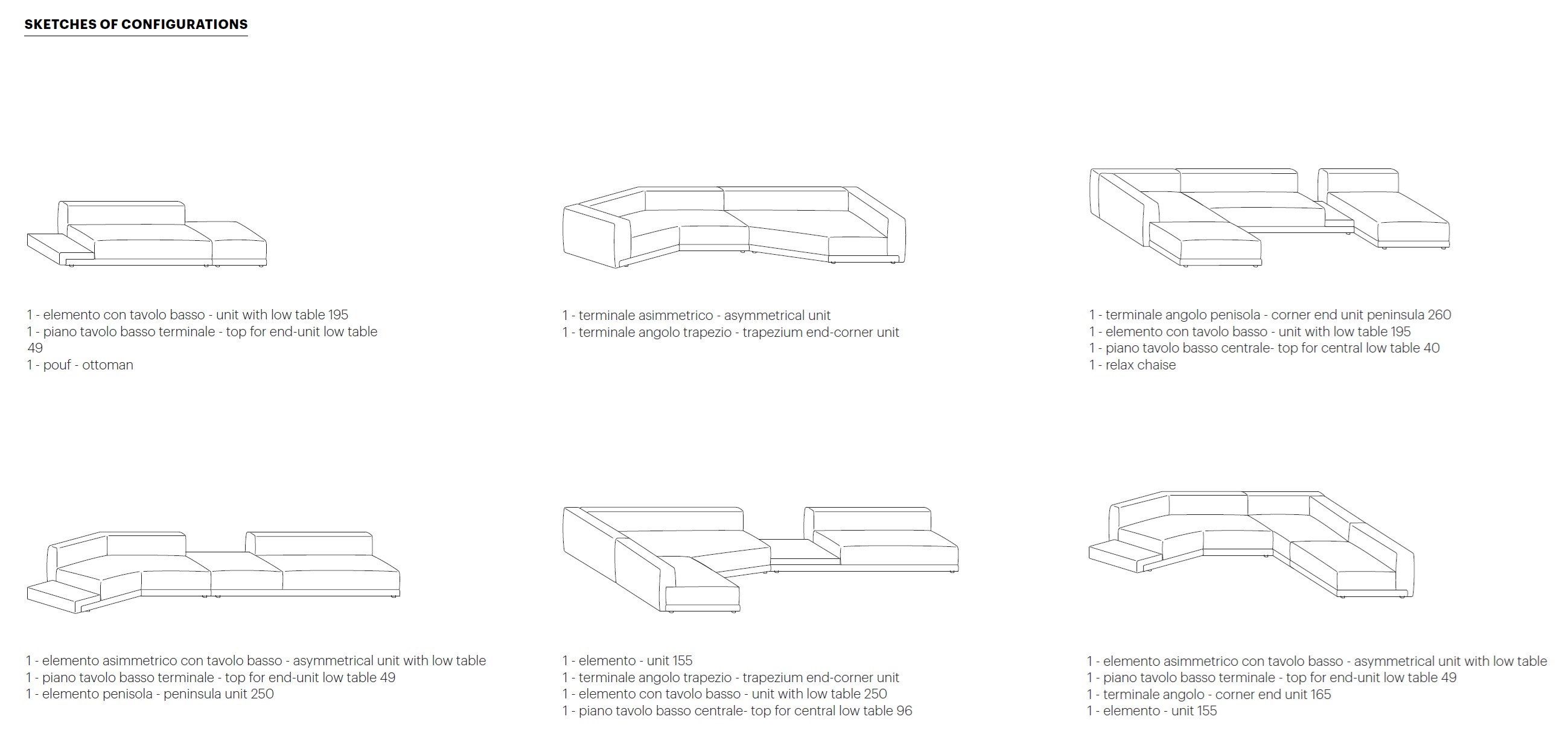 SKETCHES OF CONFIGURATIONS

1 - elemento con tavolo basso - unit with low table 195
1 - piano tavolo basso terminale - top for end-unit low table 49
1 - pouf - ottoman

1 - terminale asimmetrico - asymmetrical unit
1 - terminale angolo trapezio - trapezium end-corner unit

1 - terminale angolo penisola - corner end unit peninsula 260
1 - elemento con tavolo basso - unit with low table 195
1 - piano tavolo basso centrale- top for central low table 40
1 - relax chaise

1 - elemento asimmetrico con tavolo basso - asymmetrical unit with low table
1 - piano tavolo basso terminale - top for end-unit low table 49
1 - elemento penisola - peninsula unit 250

1 - elemento - unit 155
1 - terminale angolo trapezio - trapezium end-corner unit
1 - elemento con tavolo basso - unit with low table 250
1 - piano tavolo basso centrale- top for central low table 96

1 - elemento asimmetrico con tavolo basso - asymmetrical unit with low table
1 - piano tavolo basso terminale - top for end-unit low table 49
1 - terminale angolo - corner end unit 165
1 - elemento - unit 155