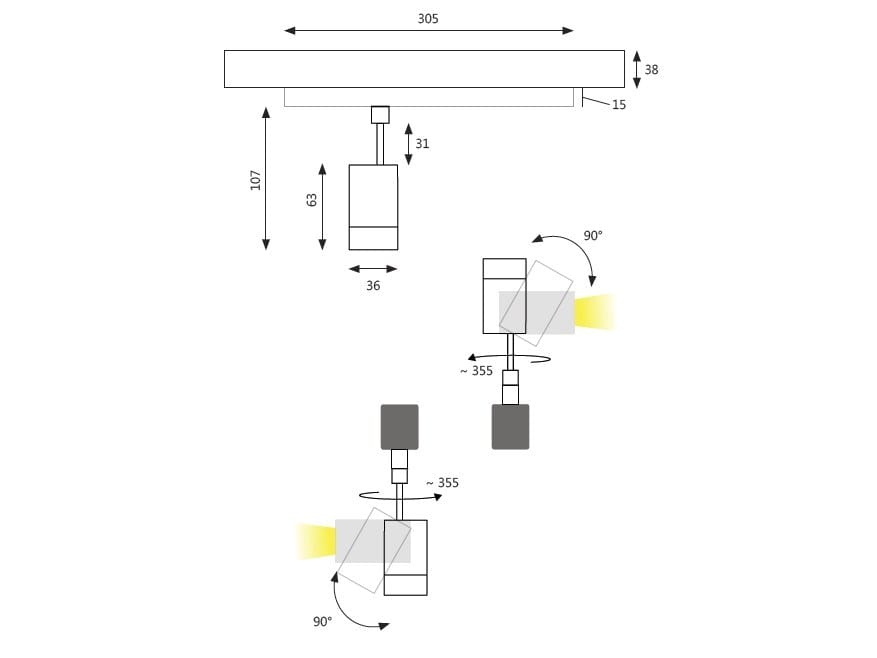 305
38
15
31
107
63
36
90°
~ 355
~ 355
90°