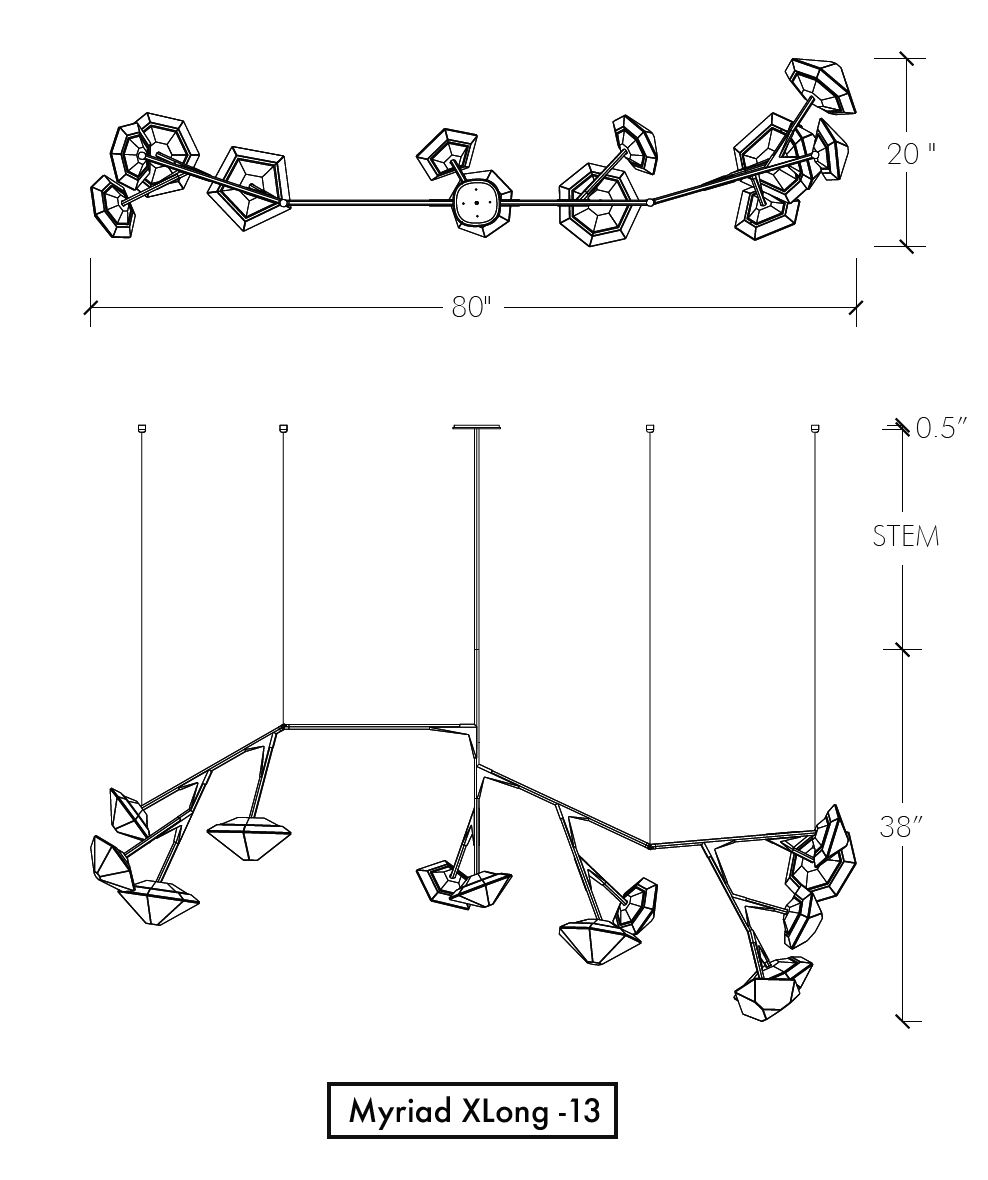 20 "

80"

0.5"

STEM

38"

Myriad XLong -13