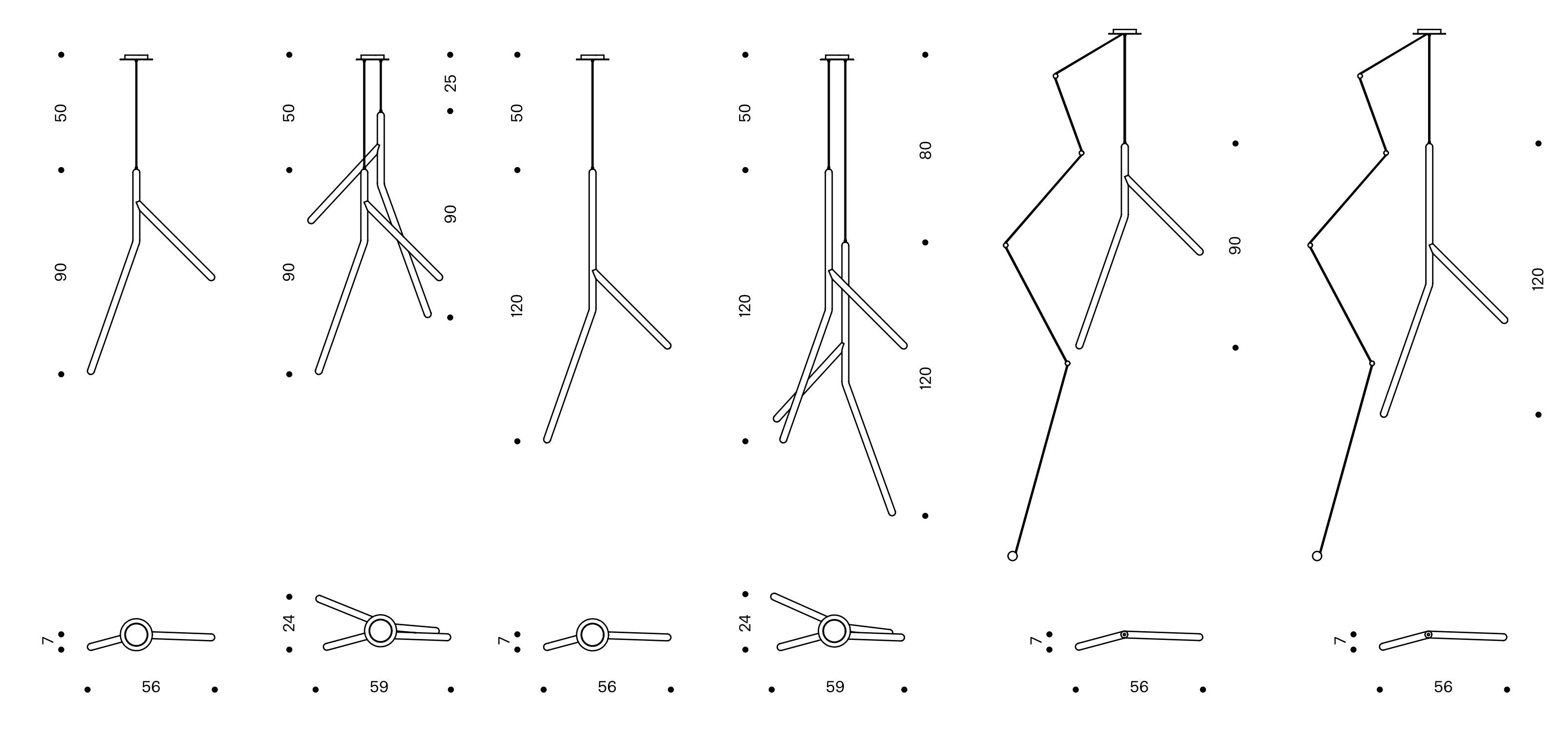 50
90
7
56

50
90
25
90
24
59

50
120
7
56

50
120
80
120
24
59

90
7
56

120
7
56