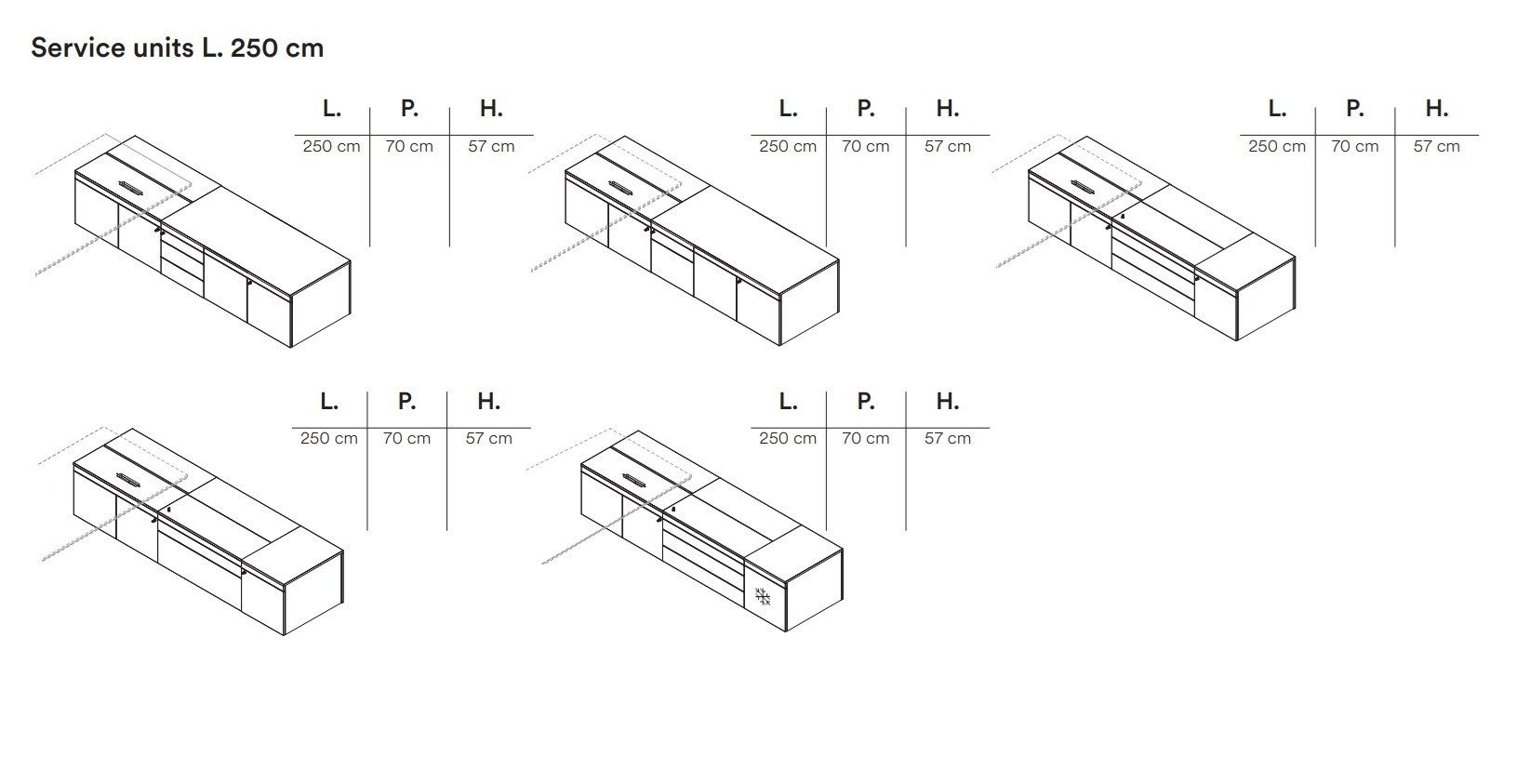 Service units L. 250 cm

| L. | P. | H. |
|---|---|---|
| 250 cm | 70 cm | 57 cm |

| L. | P. | H. |
|---|---|---|
| 250 cm | 70 cm | 57 cm |

| L. | P. | H. |
|---|---|---|
| 250 cm | 70 cm | 57 cm |

| L. | P. | H. |
|---|---|---|
| 250 cm | 70 cm | 57 cm |

| L. | P. | H. |
|---|---|---|
| 250 cm | 70 cm | 57 cm |