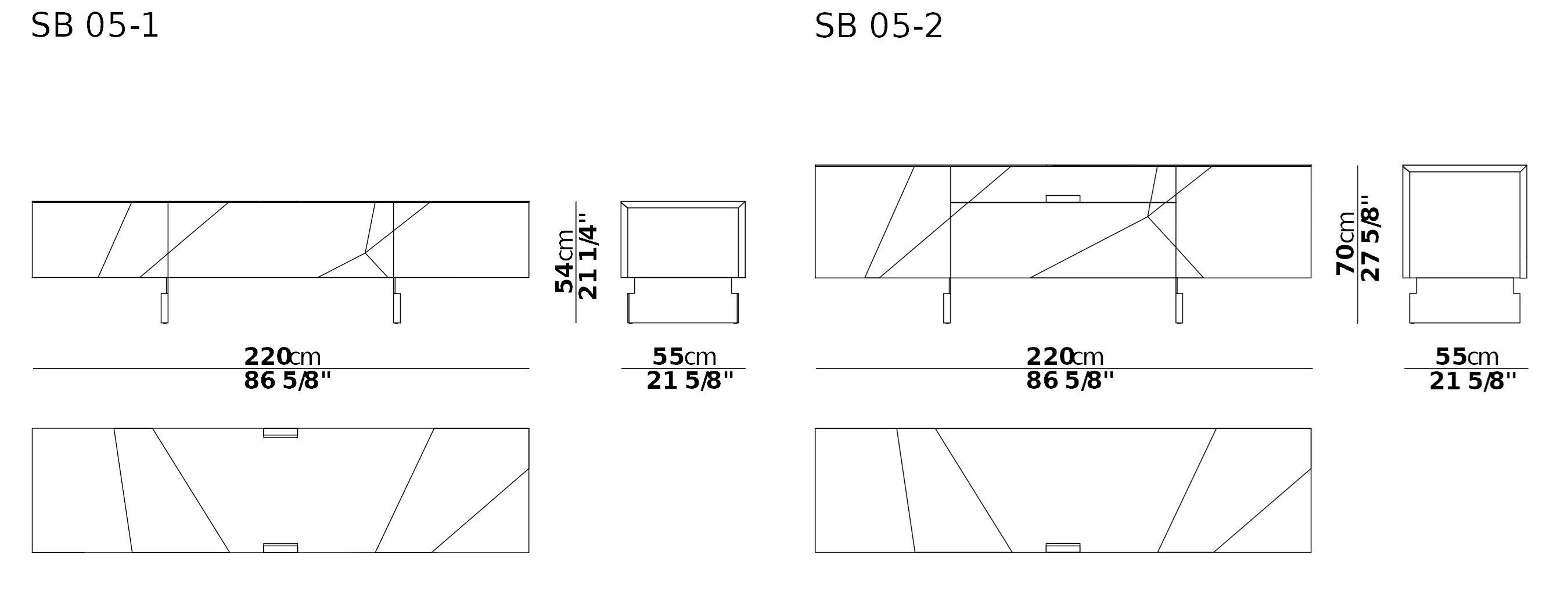 SB 05-1

54cm
21 1/4"

220cm
86 5/8"

55cm
21 5/8"

SB 05-2

70cm
27 5/8"

220cm
86 5/8"

55cm
21 5/8"