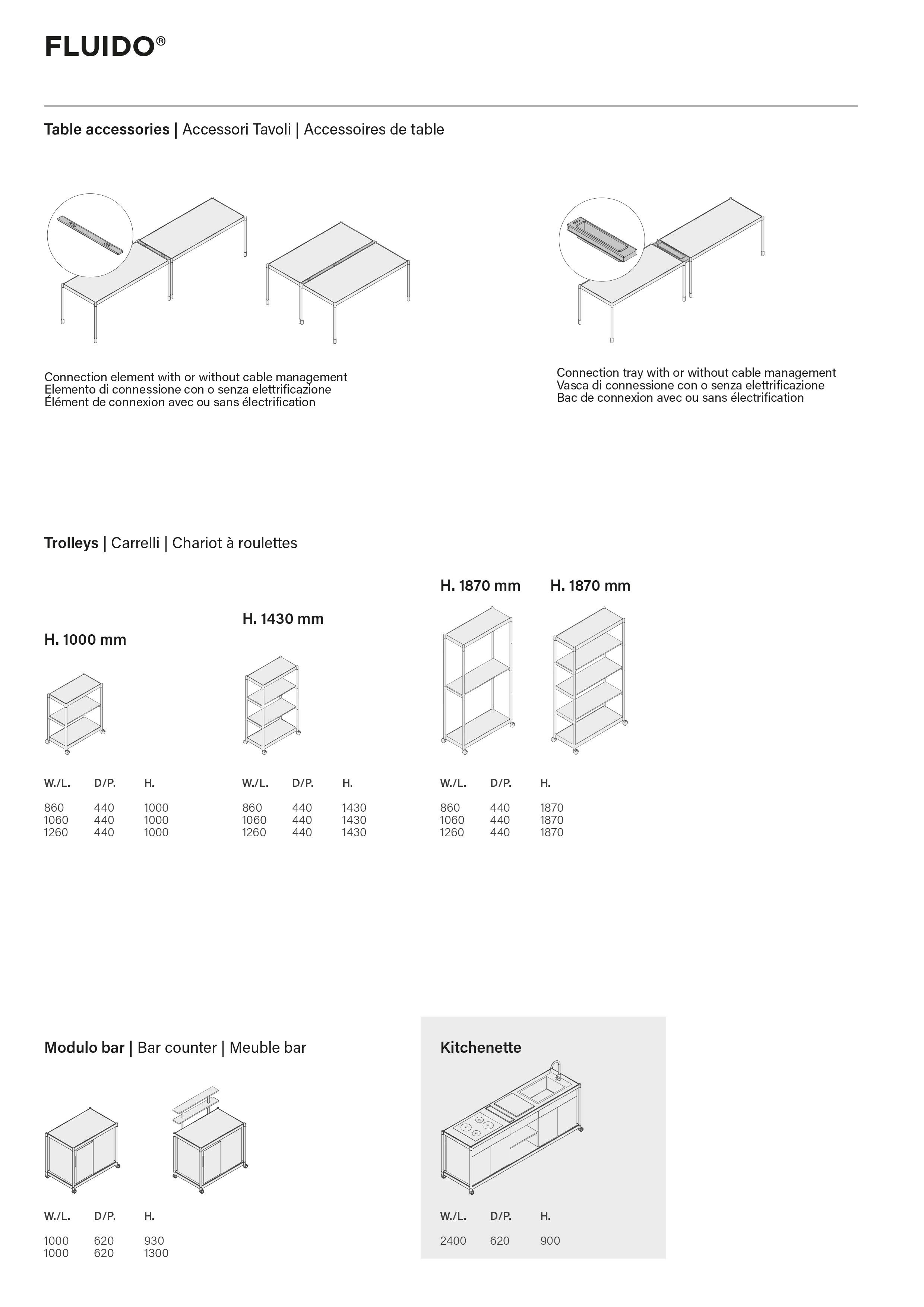 FLUIDO®

Table accessories | Accessori Tavoli | Accessoires de table

Connection element with or without cable management
Elemento di connessione con o senza elettrificazione
Élément de connexion avec ou sans électrification

Connection tray with or without cable management
Vasca di connessione con o senza elettrificazione
Bac de connexion avec ou sans électrification

Trolleys | Carrelli | Chariot à roulettes

H. 1000 mm

| W./L. | D/P. | H. |
|---|---|---|
| 860 | 440 | 1000 |
| 1060 | 440 | 1000 |
| 1260 | 440 | 1000 |

H. 1430 mm

| W./L. | D/P. | H. |
|---|---|---|
| 860 | 440 | 1430 |
| 1060 | 440 | 1430 |
| 1260 | 440 | 1430 |

H. 1870 mm H. 1870 mm

| W./L. | D/P. | H. |
|---|---|---|
| 860 | 440 | 1870 |
| 1060 | 440 | 1870 |
| 1260 | 440 | 1870 |

Modulo bar | Bar counter | Meuble bar

| W./L. | D/P. | H. |
|---|---|---|
| 1000 | 620 | 930 |
| 1000 | 620 | 1300 |

Kitchenette

| W./L. | D/P. | H. |
|---|---|---|
| 2400 | 620 | 900 |