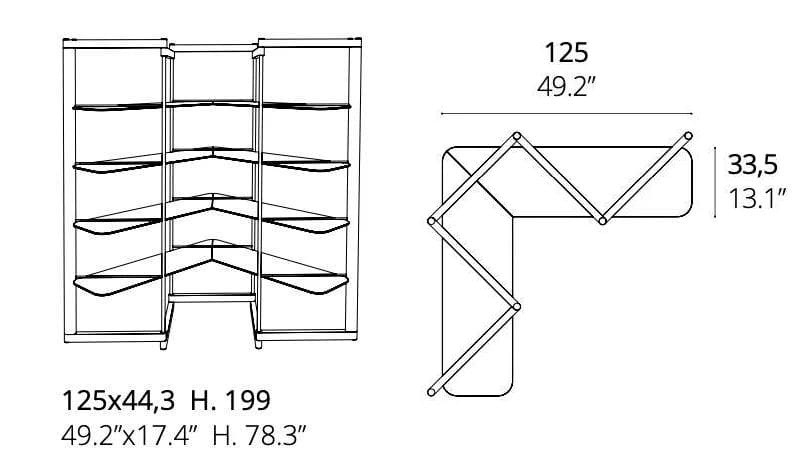 125
49.2″

33,5
13.1″

125x44,3 H. 199
49.2″x17.4″ H. 78.3″