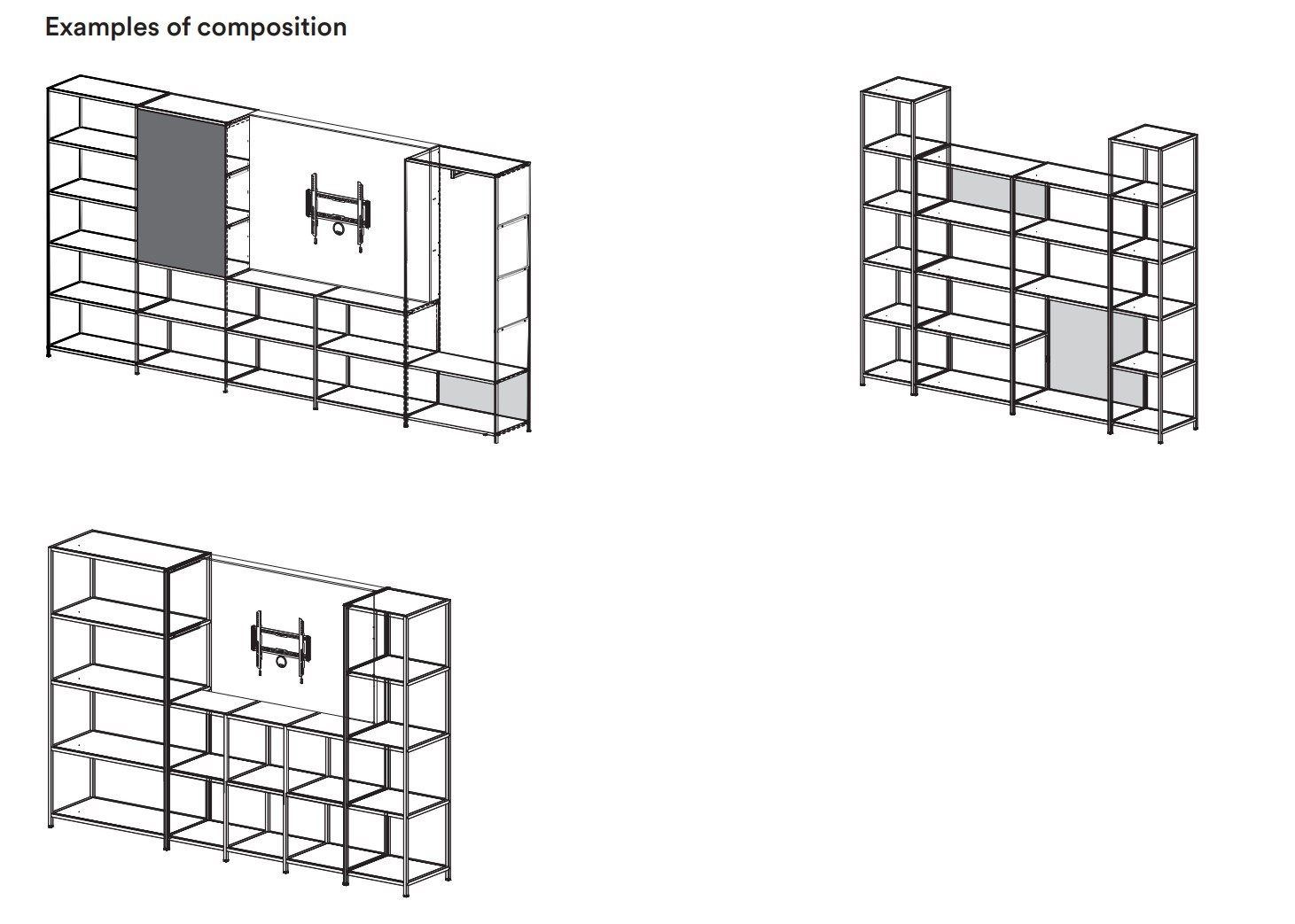 Examples of composition