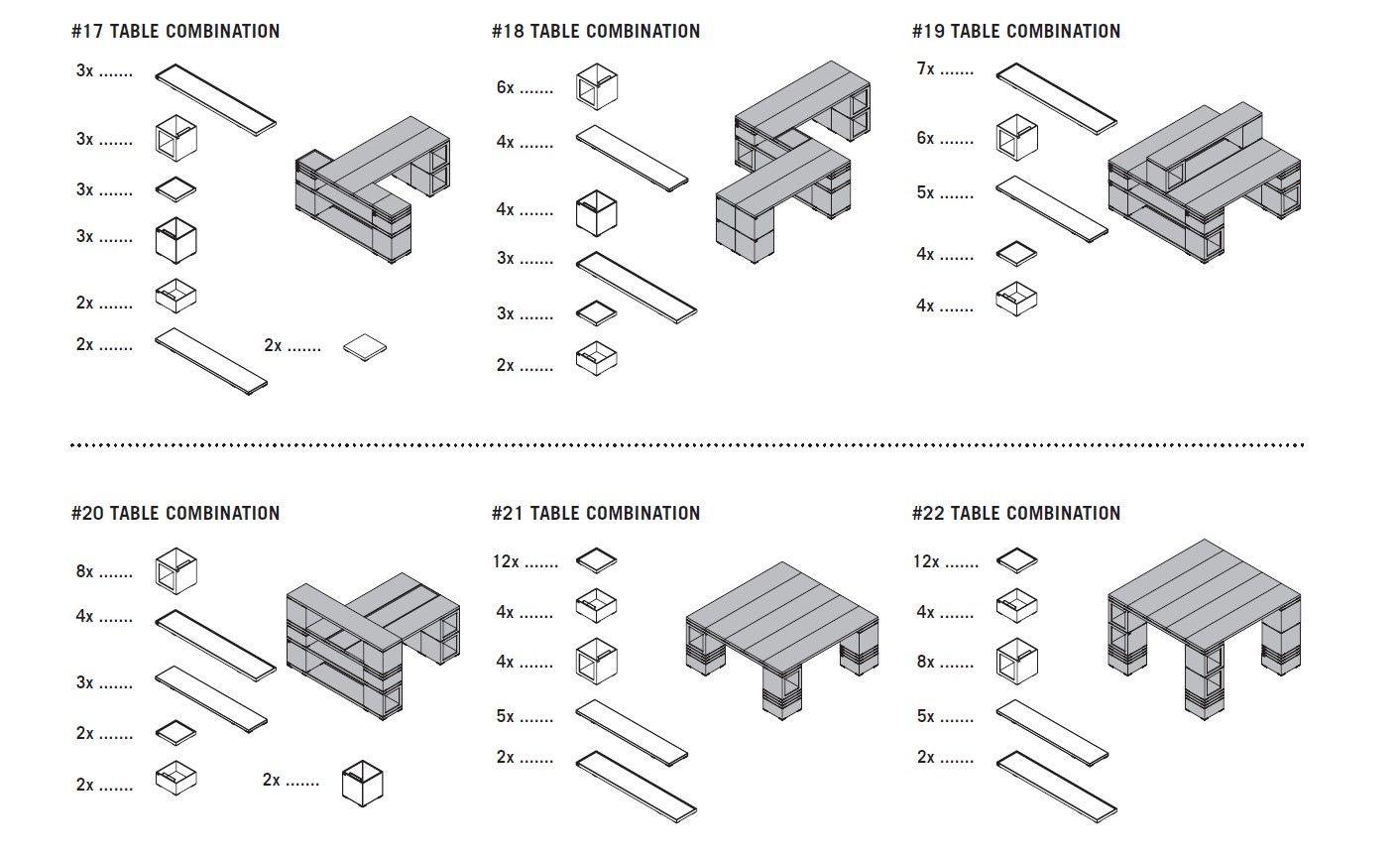 #17 TABLE COMBINATION

3x .......

3x .......

3x .......

3x .......

2x .......

2x .......

2x .......

#18 TABLE COMBINATION

6x .......

4x .......

4x .......

3x .......

3x .......

2x .......

#19 TABLE COMBINATION

7x .......

6x .......

5x .......

4x .......

4x .......

#20 TABLE COMBINATION

8x .......

4x .......

3x .......

2x .......

2x .......

2x .......

#21 TABLE COMBINATION

12x .......

4x .......

4x .......

5x .......

2x .......

#22 TABLE COMBINATION

12x .......

4x .......

8x .......

5x .......

2x .......