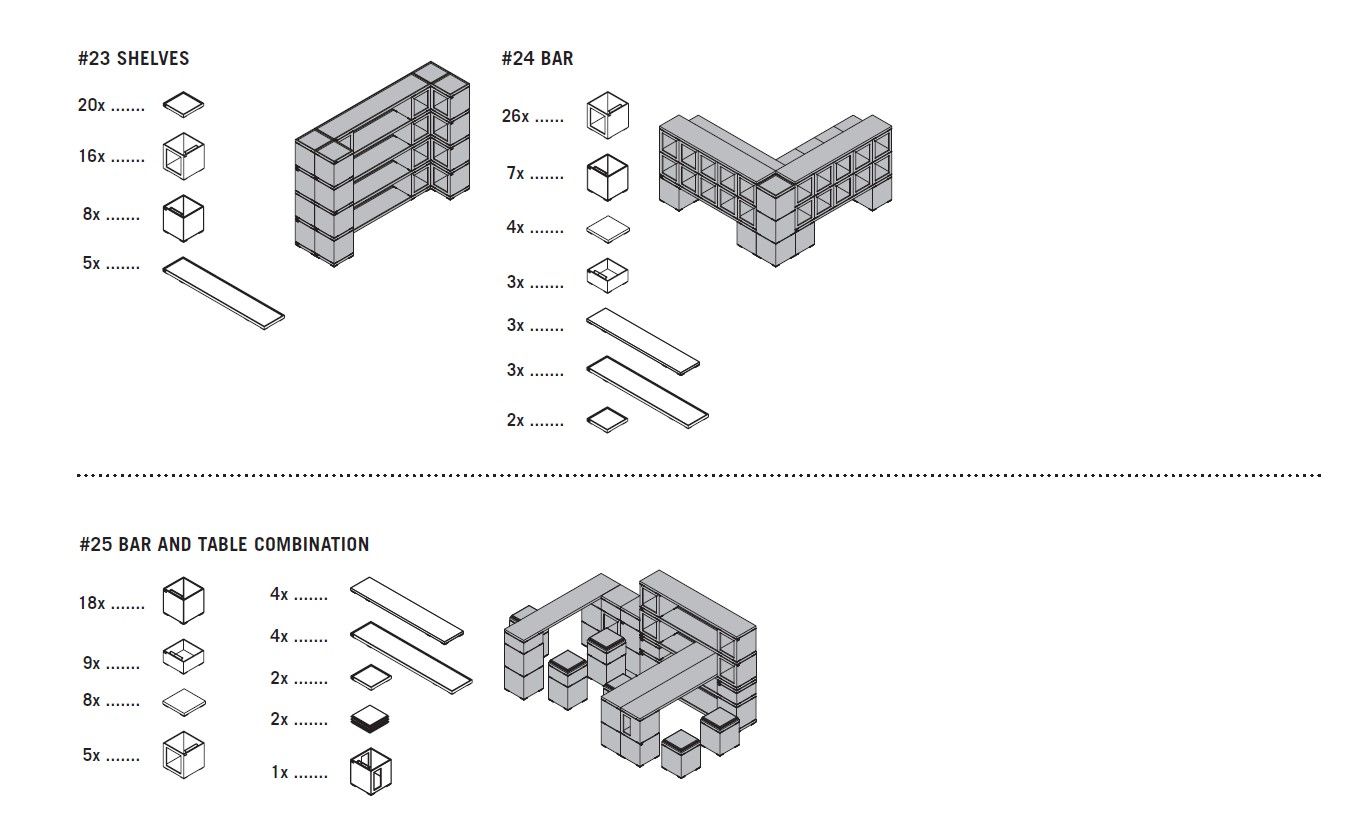 #23 SHELVES

20x .......

16x .......

8x .......

5x .......

#24 BAR

26x .......

7x .......

4x .......

3x .......

3x .......

3x .......

2x .......

#25 BAR AND TABLE COMBINATION

18x .......

9x .......

8x .......

5x .......

4x .......

4x .......

2x .......

2x .......

1x .......