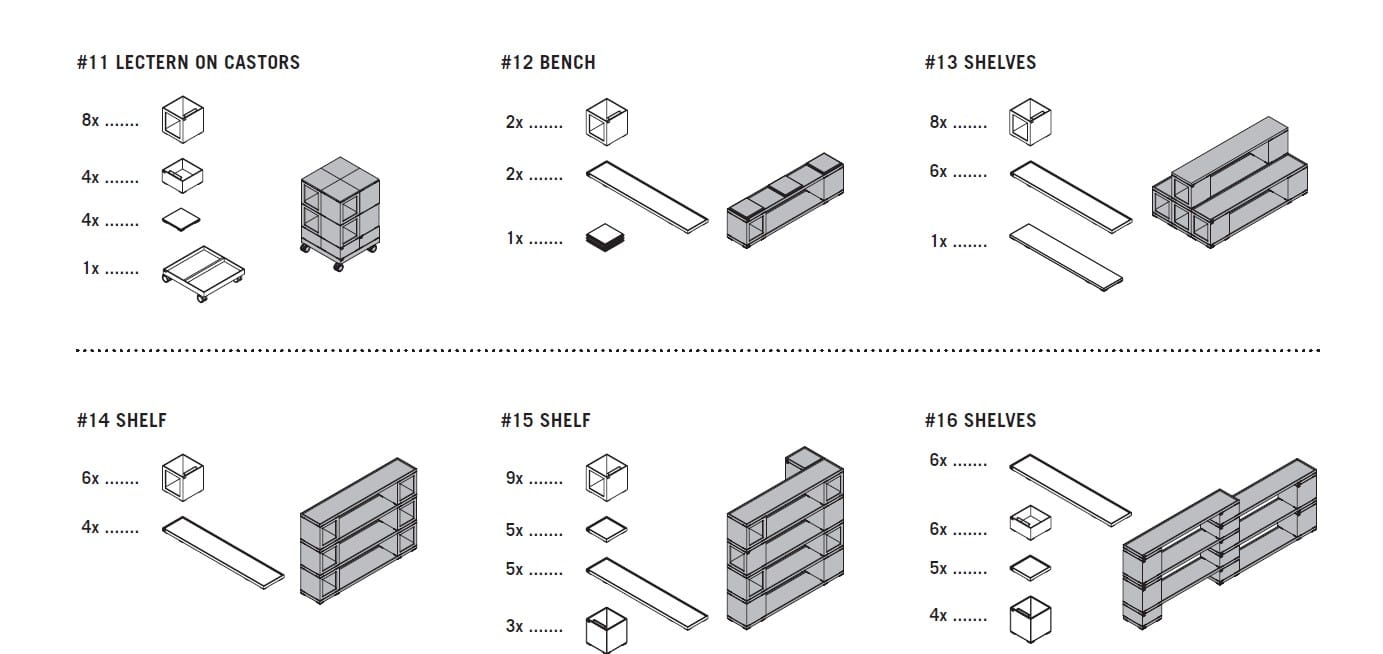 #11 LECTERN ON CASTORS

8x .......

4x .......

4x .......

1x .......

#12 BENCH

2x .......

2x .......

1x .......

#13 SHELVES

8x .......

6x .......

1x .......

#14 SHELF

6x .......

4x .......

#15 SHELF

9x .......

5x .......

5x .......

3x .......

#16 SHELVES

6x .......

6x .......

5x .......

4x .......