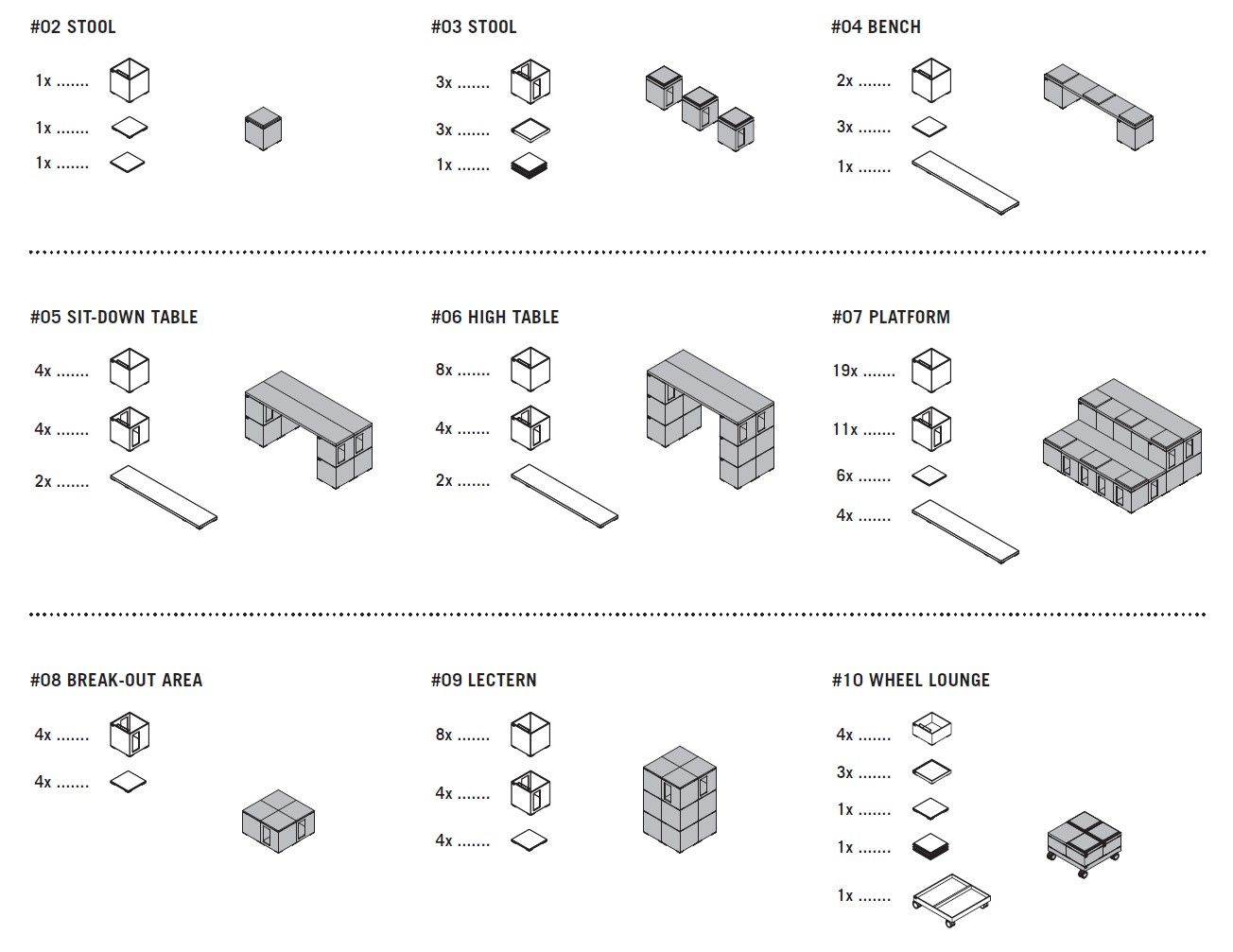 #02 STOOL

1x .......

1x .......

1x .......

#03 STOOL

3x .......

3x .......

1x .......

#04 BENCH

2x .......

3x .......

1x .......

#05 SIT-DOWN TABLE

4x .......

4x .......

2x .......

#06 HIGH TABLE

8x .......

4x .......

2x .......

#07 PLATFORM

19x .......

11x .......

6x .......

4x .......

#08 BREAK-OUT AREA

4x .......

4x .......

#09 LECTERN

8x .......

4x .......

4x .......

#10 WHEEL LOUNGE

4x .......

3x .......

1x .......

1x .......

1x .......