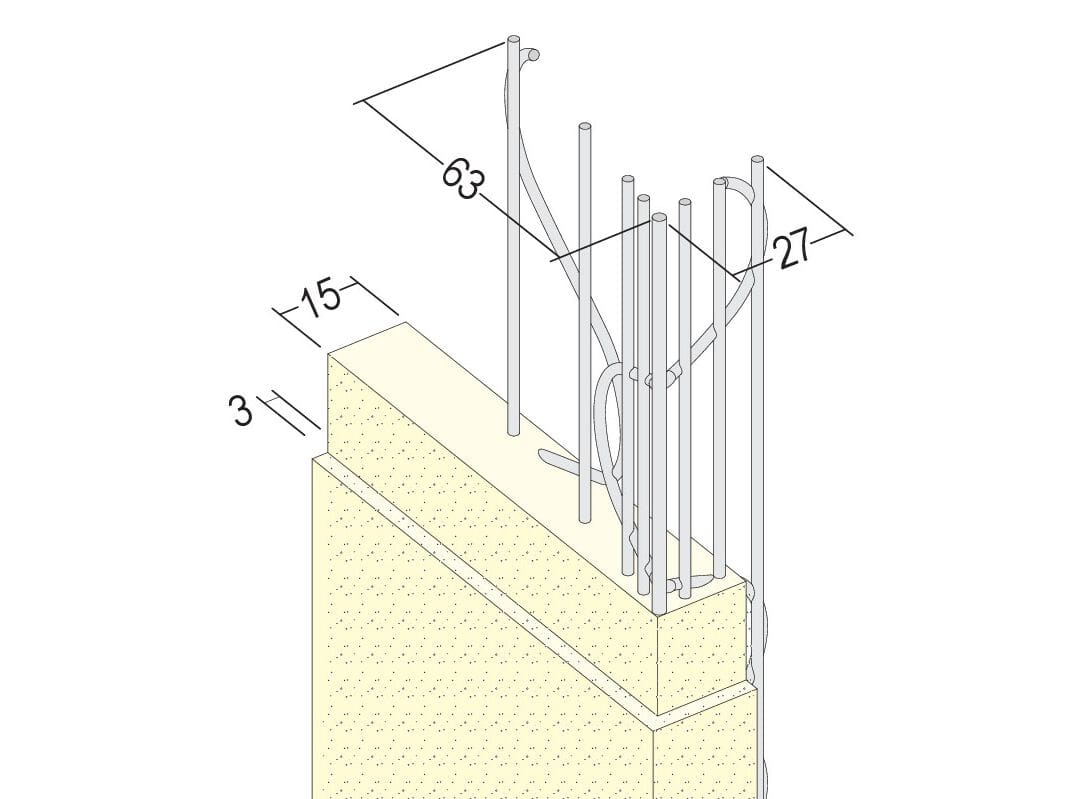 63
27
15
3